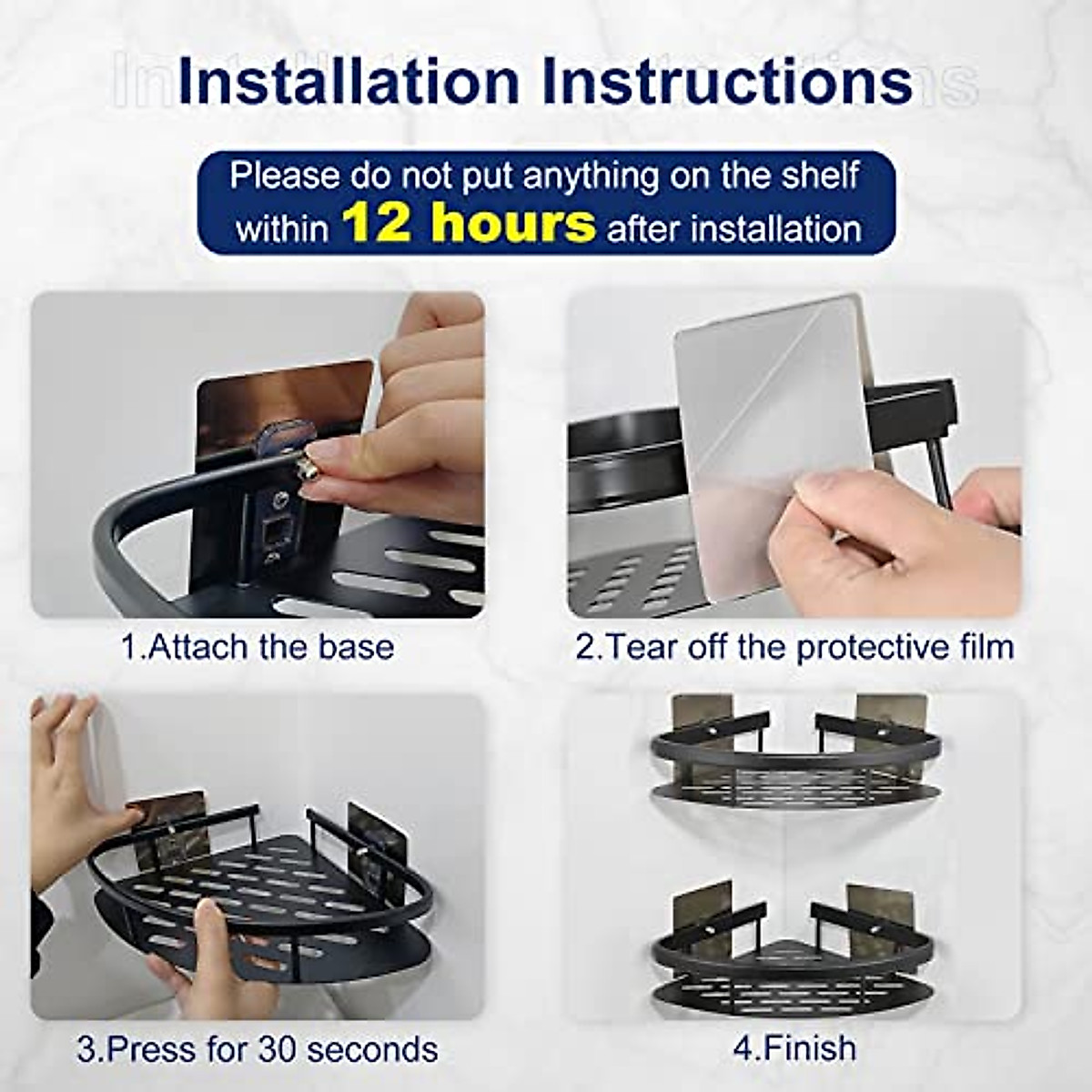 Installation Instructions

Please do not put anything on the shelf within 12 hours after installation

1.Attach the base

2.Tear off the protective film

3.Press for 30 seconds

4.Finish