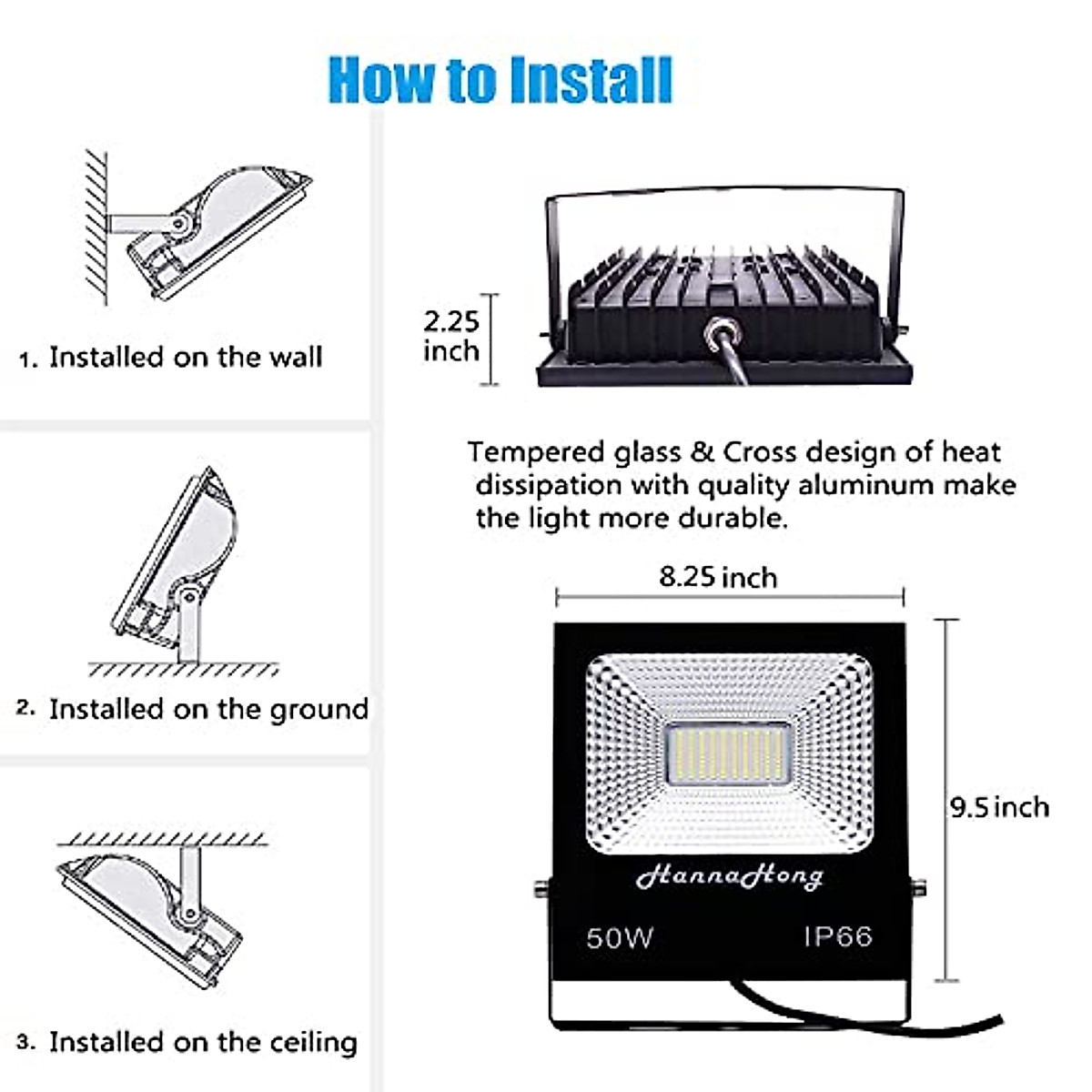 How to Install

1. Installed on the wall

2. Installed on the ground

3. Installed on the ceiling

2.25 inch

Tempered glass & Cross design of heat dissipation with quality aluminum make the light more durable.

8.25 inch

9.5 inch

HannaHong

50W

IP66