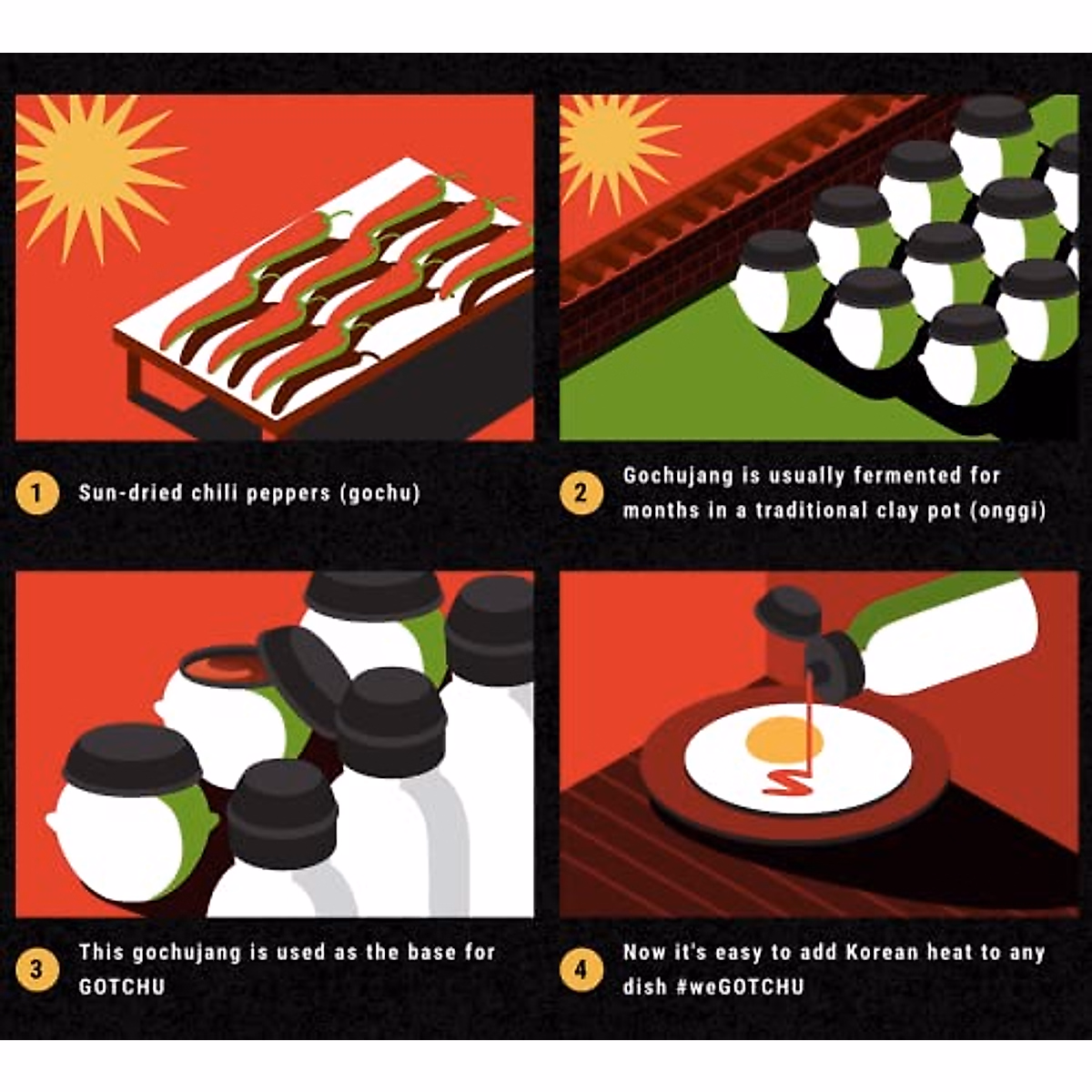 1 Sun-dried chili peppers (gochu)

2 Gochujang is usually fermented for months in a traditional clay pot (onggi)

3 This gochujang is used as the base for GOTCHU

4 Now it's easy to add Korean heat to any dish #weGOTCHU