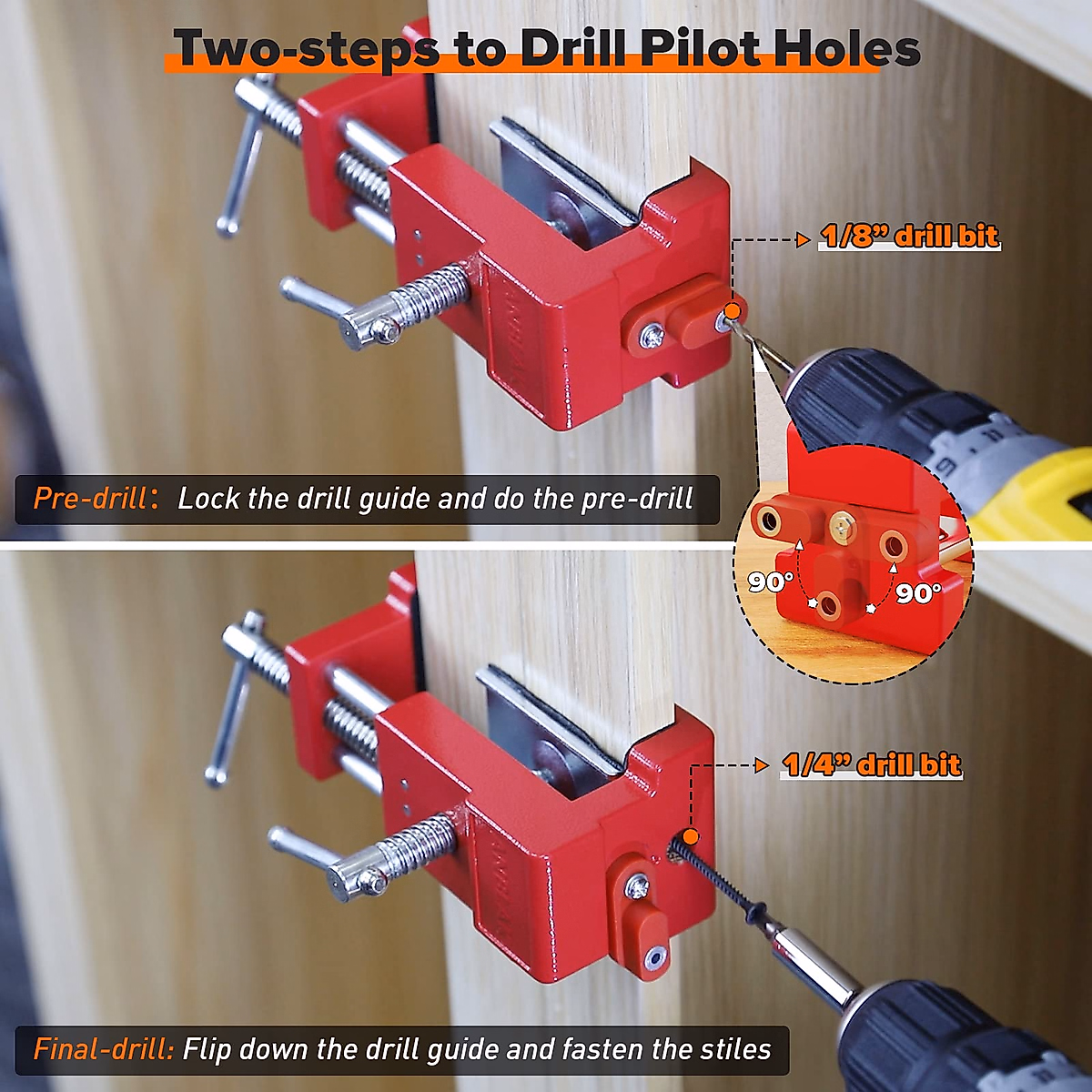 Two-steps to Drill Pilot Holes

1/8" drill bit

Pre-drill: Lock the drill guide and do the pre-drill

90°

90°

1/4" drill bit

Final-drill: Flip down the drill guide and fasten the stiles