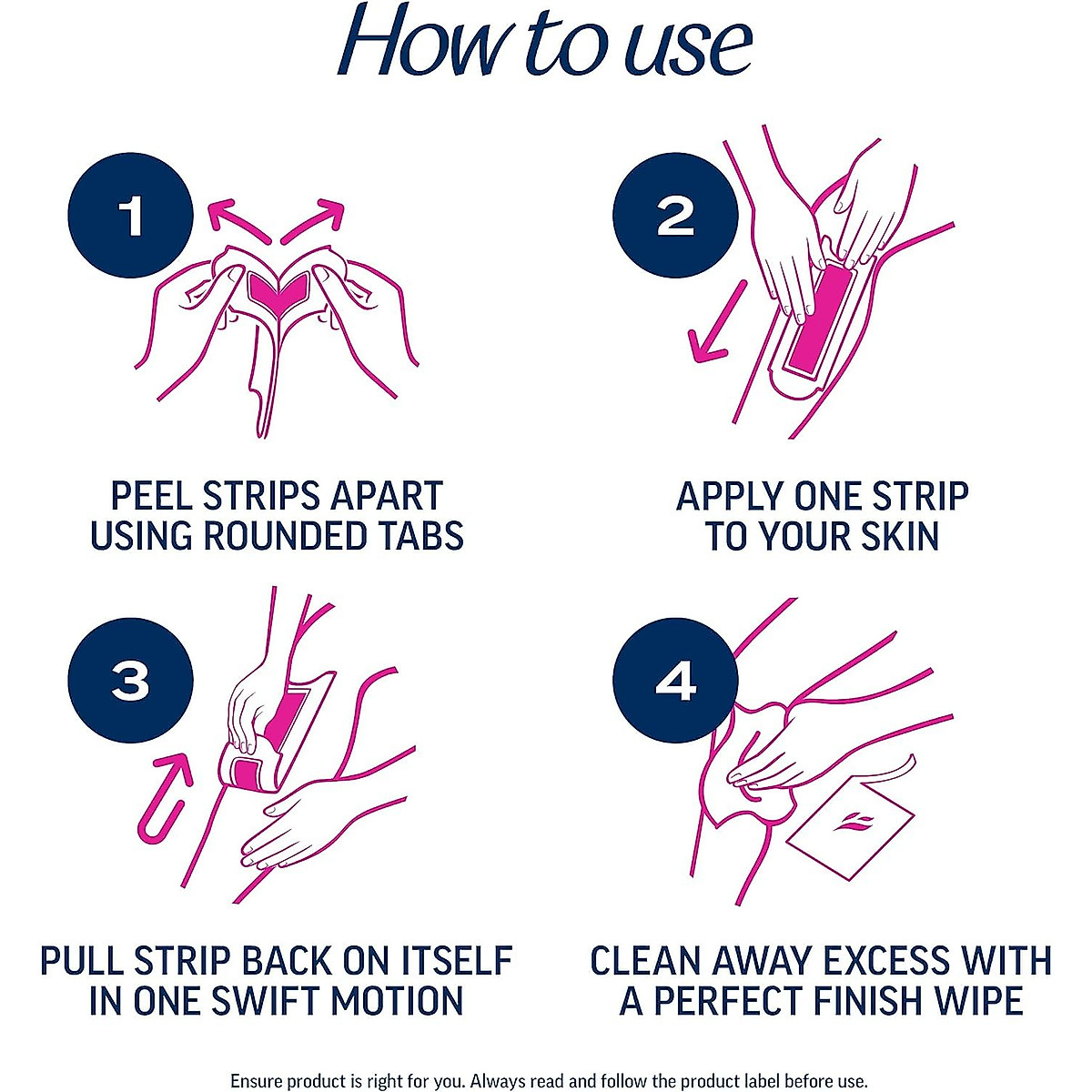 How to use

1

PEEL STRIPS APART USING ROUNDED TABS

2

APPLY ONE STRIP TO YOUR SKIN

3

PULL STRIP BACK ON ITSELF IN ONE SWIFT MOTION

4

CLEAN AWAY EXCESS WITH A PERFECT FINISH WIPE

Ensure product is right for you. Always read and follow the product label before use.