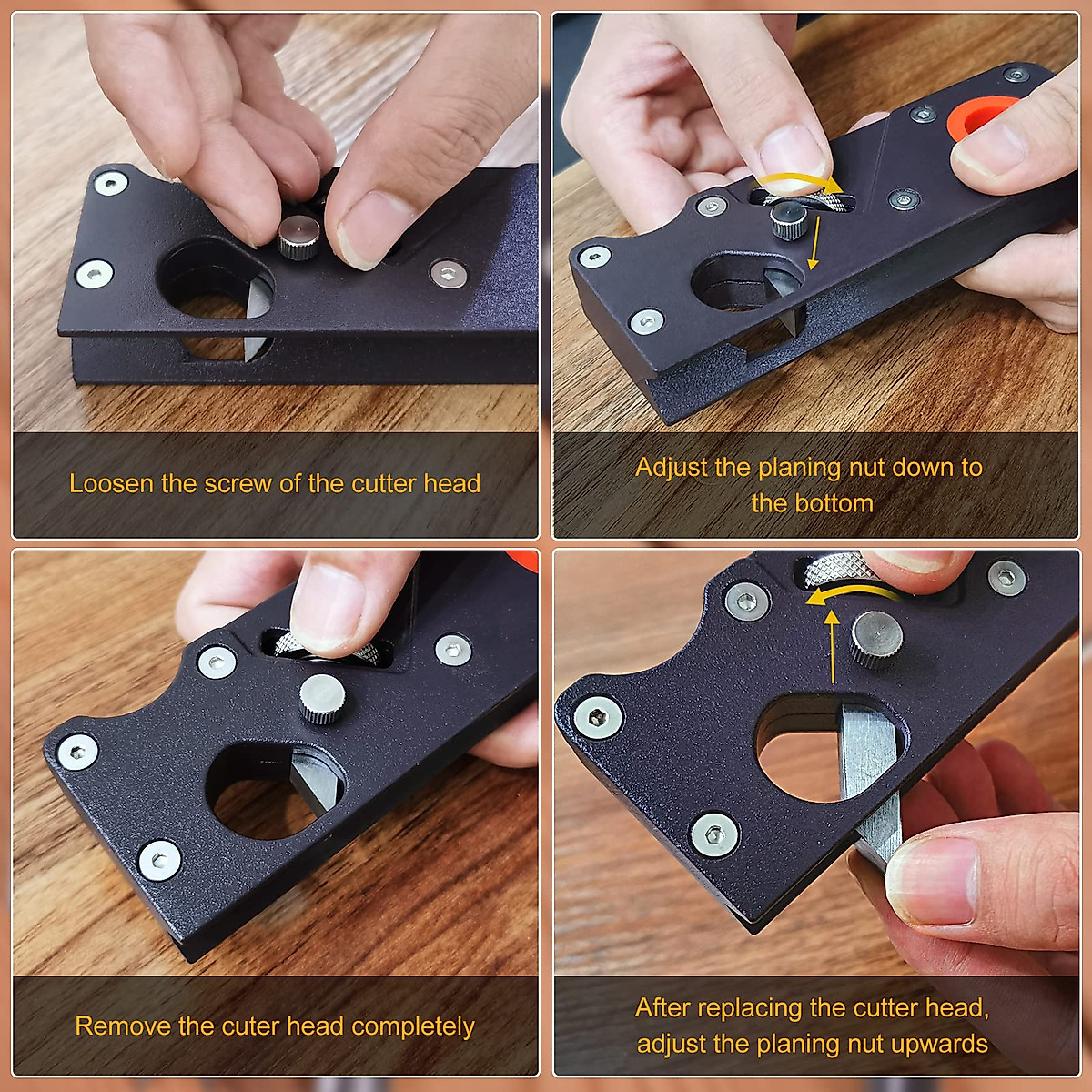 Loosen the screw of the cutter head

Adjust the planing nut down to the bottom

Remove the cuter head completely

After replacing the cutter head, adjust the planing nut upwards