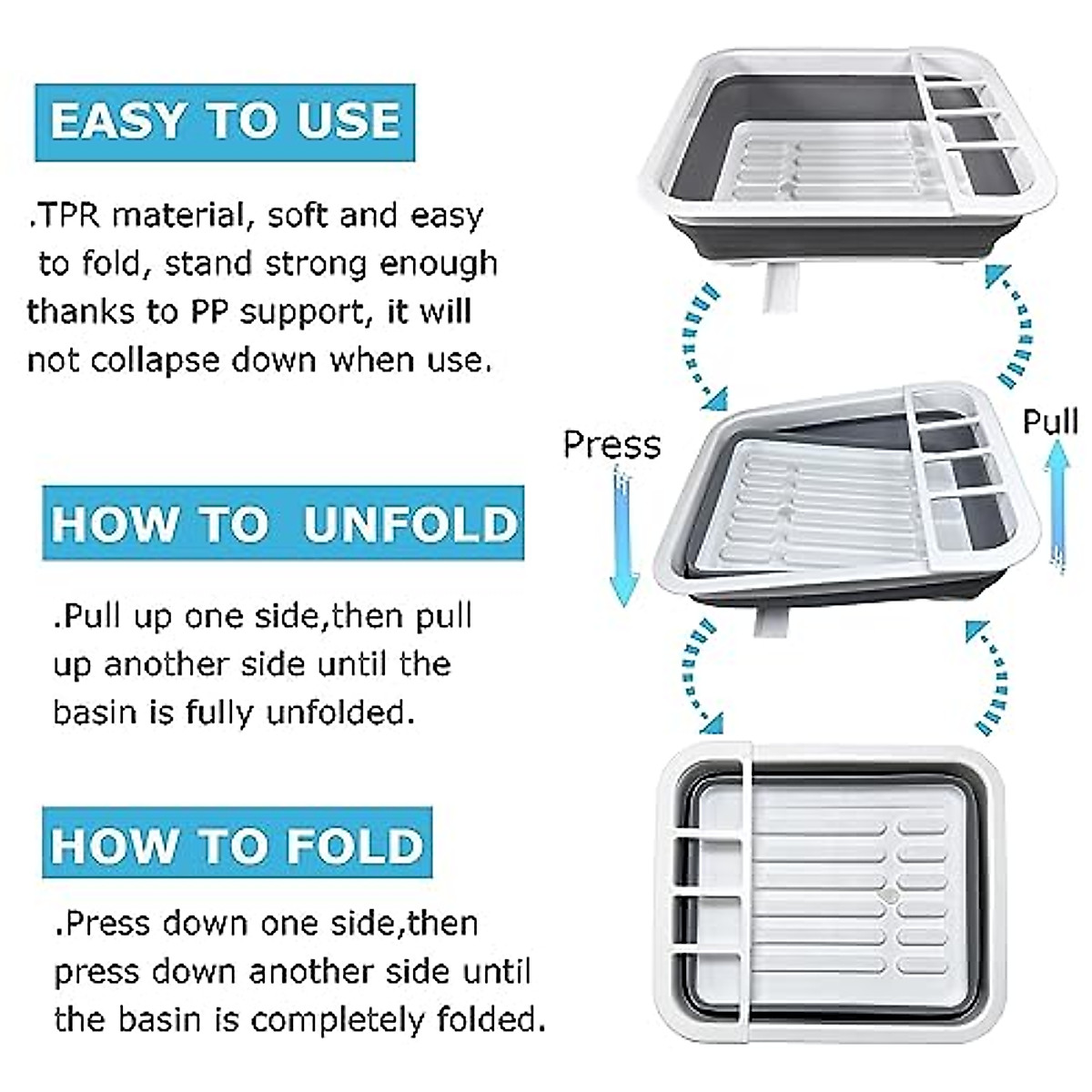 EASY TO USE

.TPR material, soft and easy to fold, stand strong enough thanks to PP support, it will not collapse down when use.

HOW TO  UNFOLD

.Pull up one side,then pull up another side until the basin is fully unfolded.

HOW TO FOLD

.Press down one side,then press down another side until the basin is completely folded.

Press

Pull