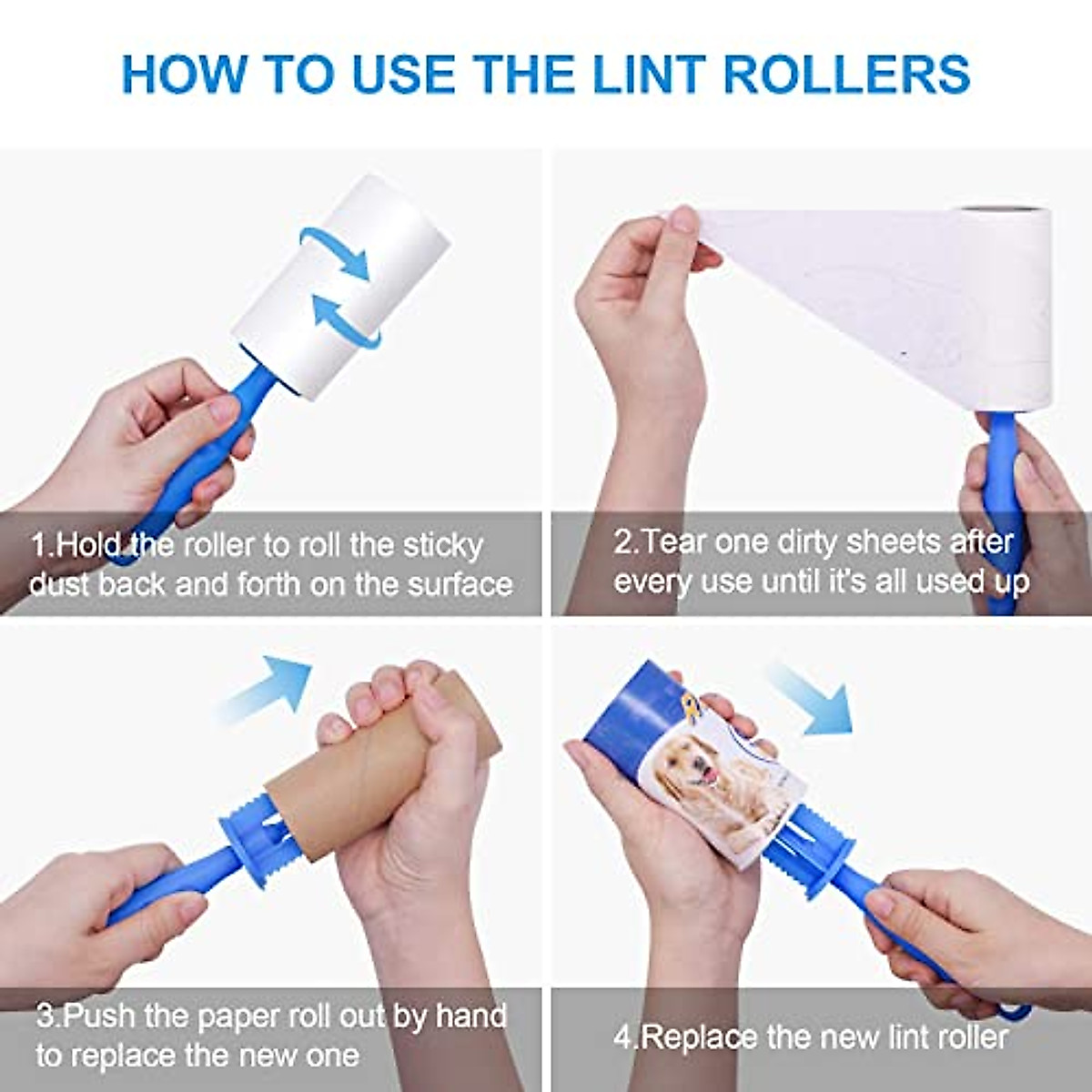 HOW TO USE THE LINT ROLLERS

1.Hold the roller to roll the sticky dust back and forth on the surface

2.Tear one dirty sheets after every use until it's all used up

3.Push the paper roll out by hand to replace the new one

4.Replace the new lint roller