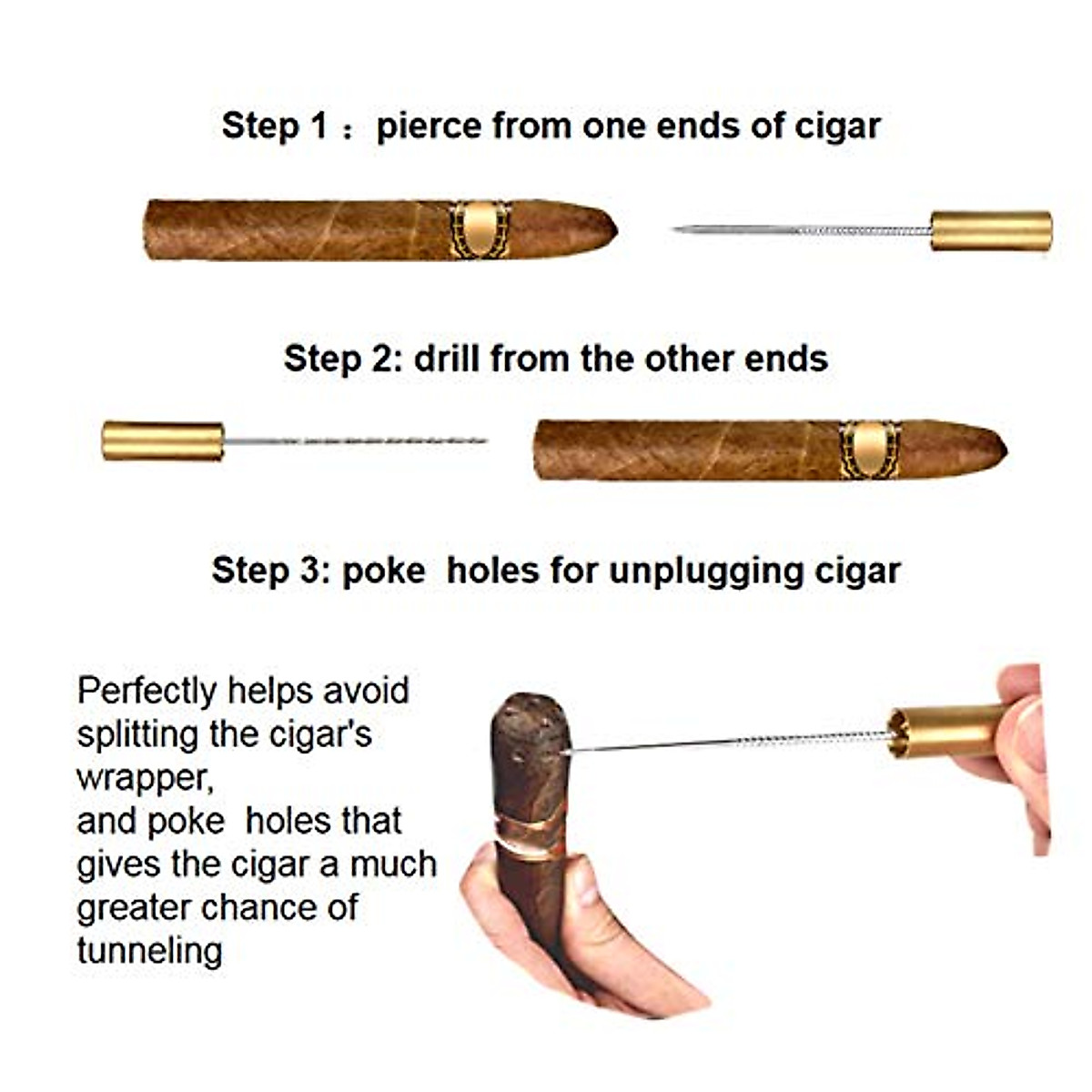 Step 1 ： pierce from one ends of cigar

Step 2: drill from the other ends

Step 3: poke holes for unplugging cigar

Perfectly helps avoid splitting the cigar's wrapper,
and poke holes that gives the cigar a much greater chance of tunneling