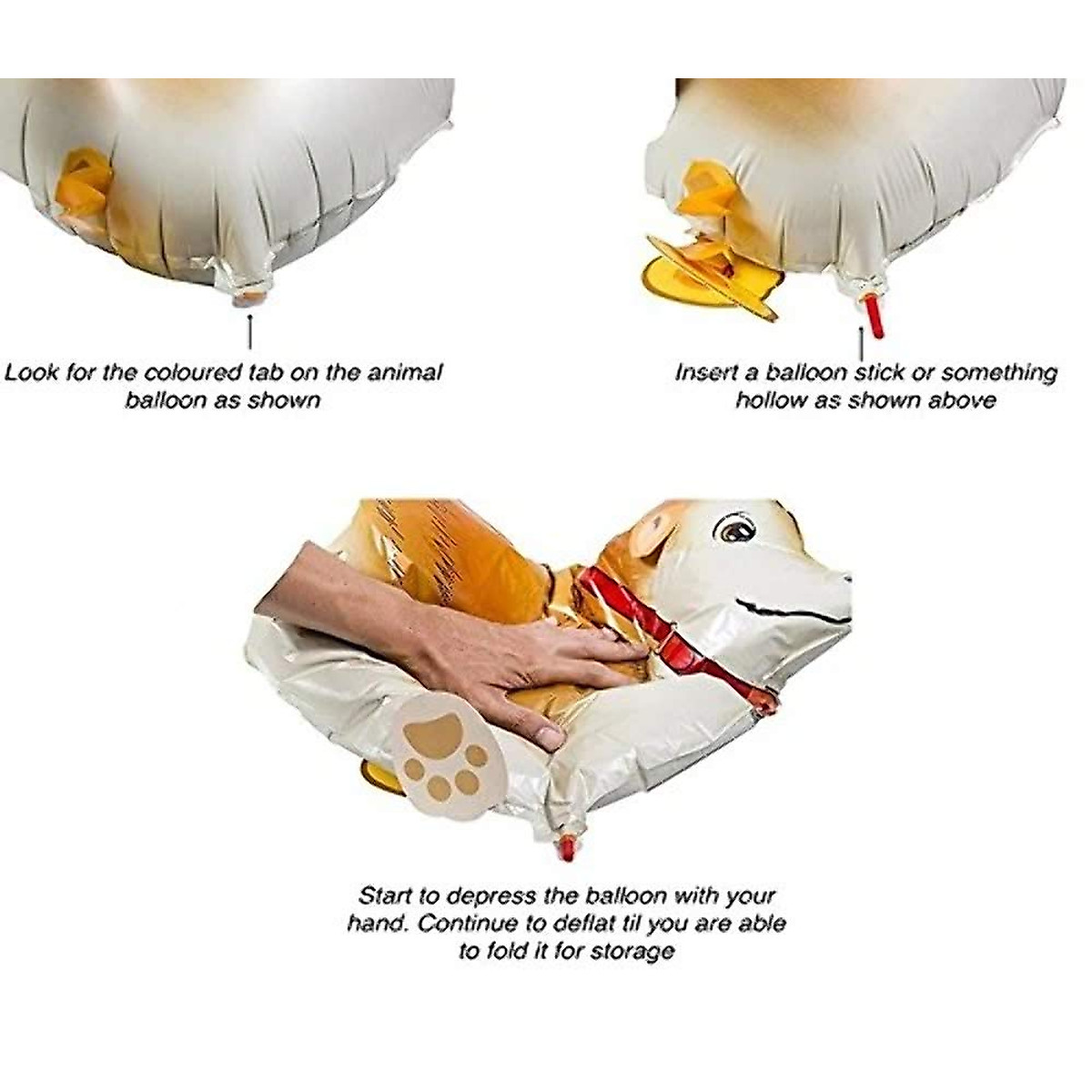 Look for the coloured tab on the animal balloon as shown

Insert a balloon stick or something hollow as shown above

Start to depress the balloon with your hand. Continue to deflat til you are able to fold it for storage