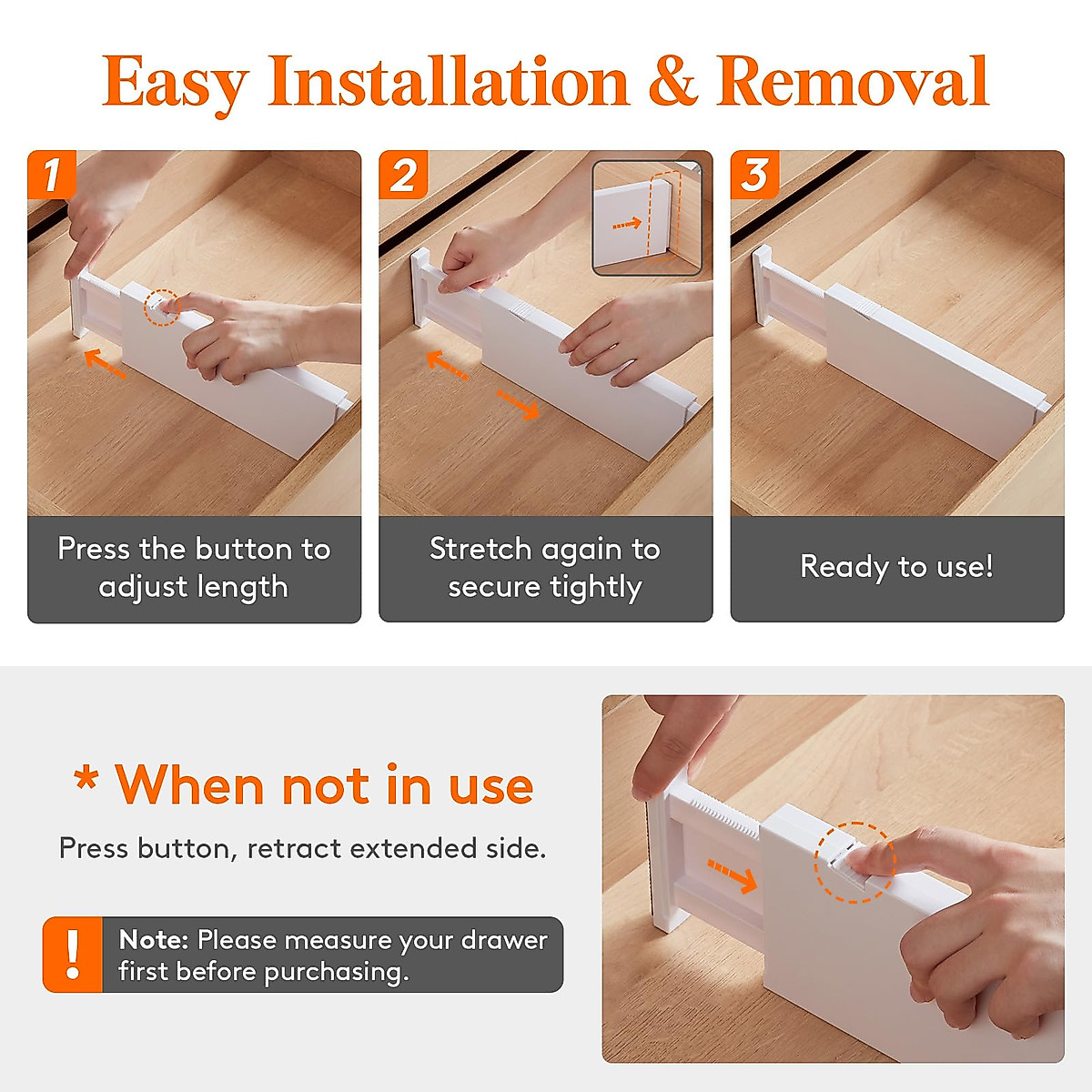 Easy Installation & Removal

1

Press the button to adjust length

2

Stretch again to secure tightly

3

Ready to use!

* When not in use

Press button, retract extended side.

!

Note: Please measure your drawer first before purchasing.