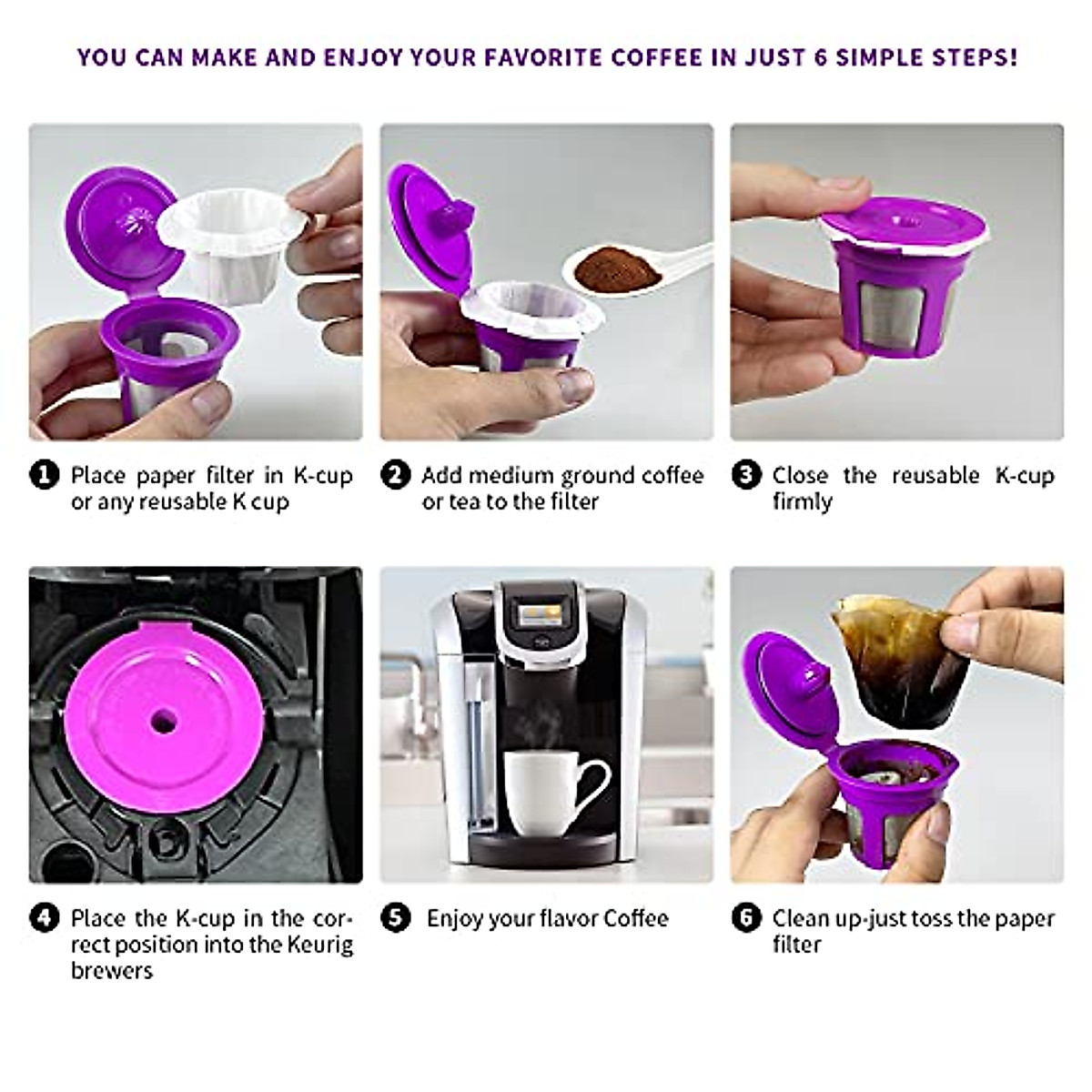 YOU CAN MAKE AND ENJOY YOUR FAVORITE COFFEE IN JUST 6 SIMPLE STEPS!

1 Place paper filter in K-cup or any reusable K cup

2 Add medium ground coffee or tea to the filter

3 Close the reusable K-cup firmly

4 Place the K-cup in the correct position into the Keurig brewers

5 Enjoy your flavor Coffee

6 Clean up-just toss the paper filter