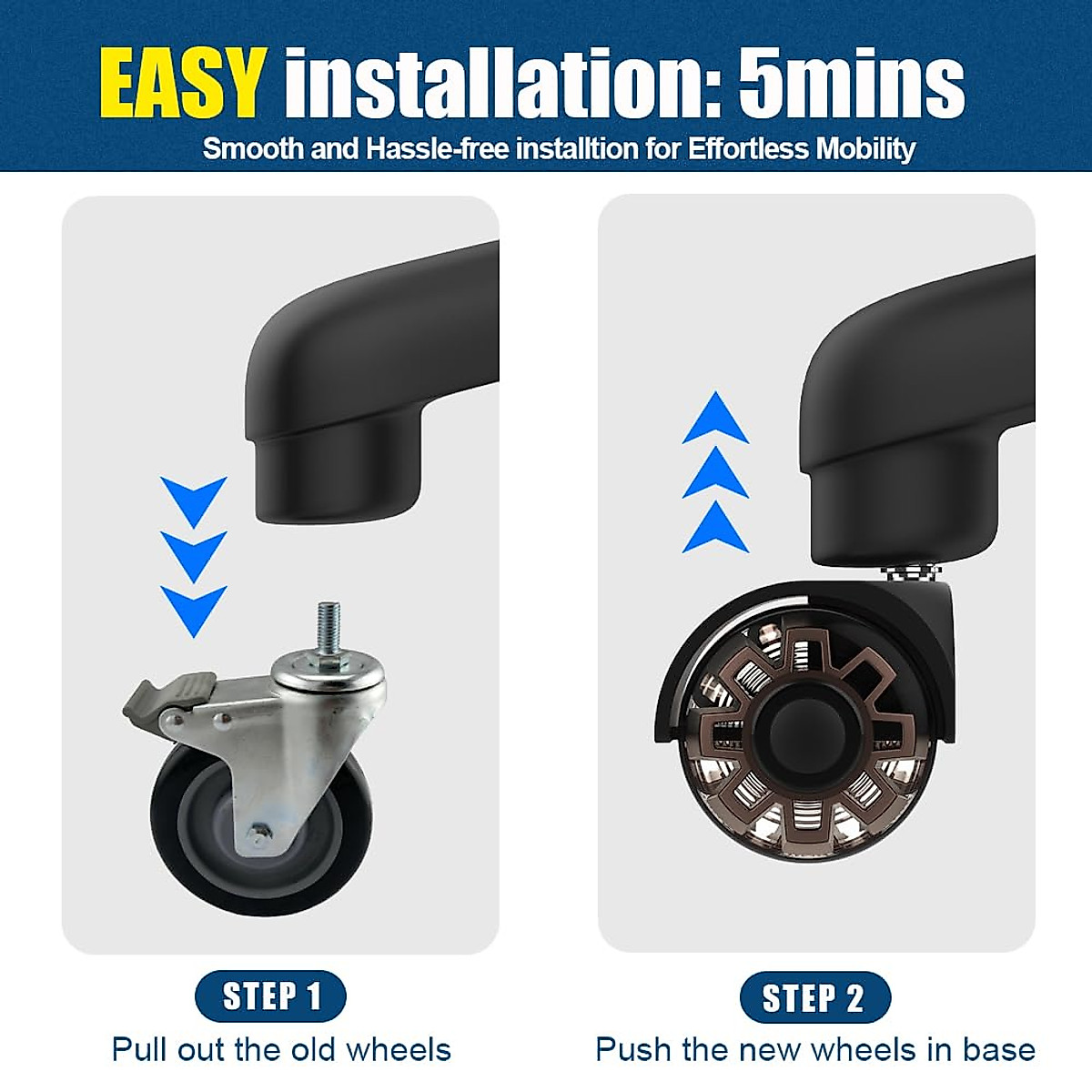 EASY installation: 5mins

Smooth and Hassle-free installtion for Effortless Mobility

STEP 1

Pull out the old wheels

STEP 2

Push the new wheels in base