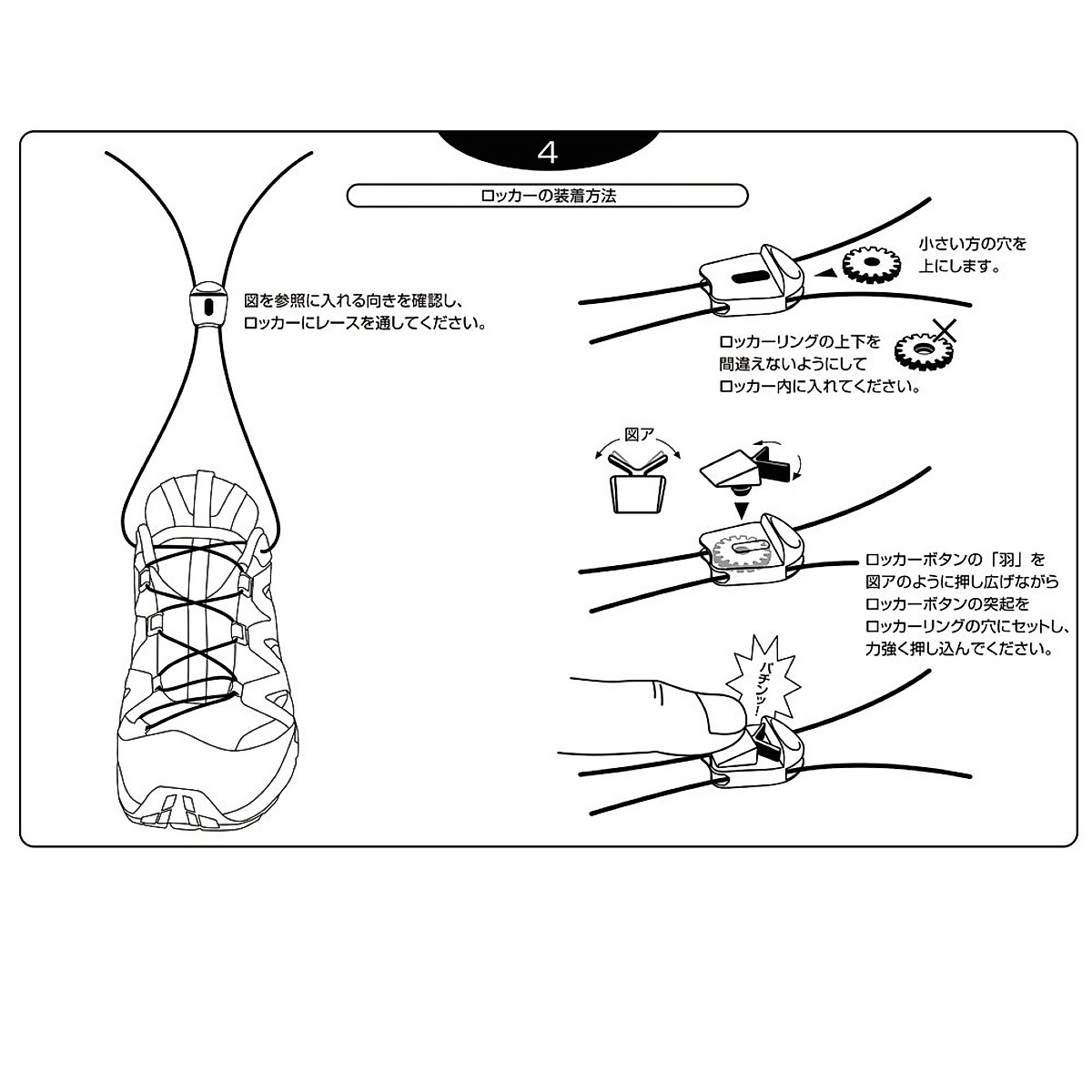 4

ロッカーの装着方法

図を参照に入れる向きを確認し、ロッカーにレースを通してください。

小さい方の穴を上にします。

ロッカーリングの上下を間違えないようにしてロッカー内に入れてください。

図ア

ロッカーボタンの「羽」を図アのように押し広げながらロッカーボタンの突起をロッカーリングの穴にセットし、力強く押し込んでください。

パチンッ!