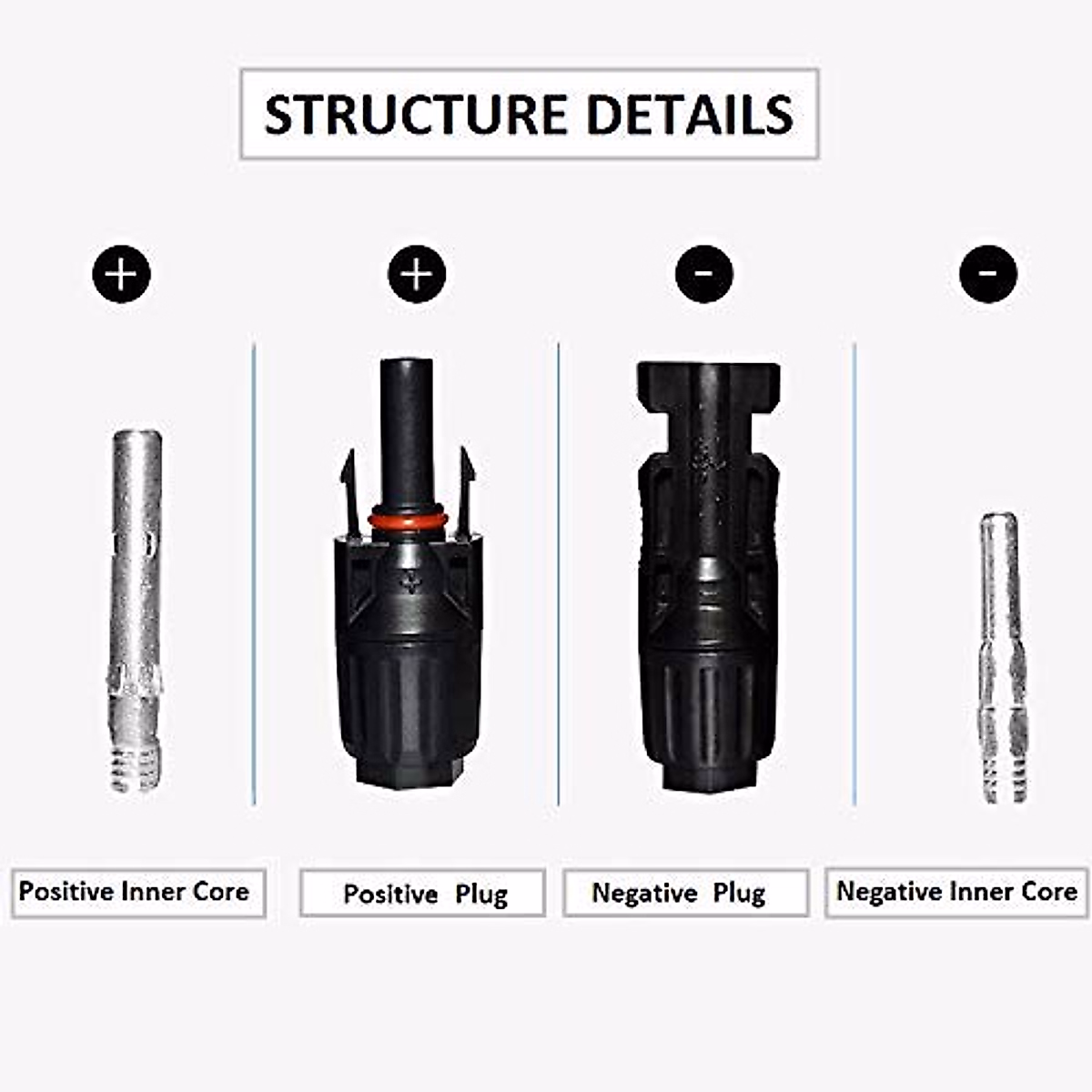 STRUCTURE DETAILS

+ + - -

Positive Inner Core

Positive Plug

Negative Plug

Negative Inner Core