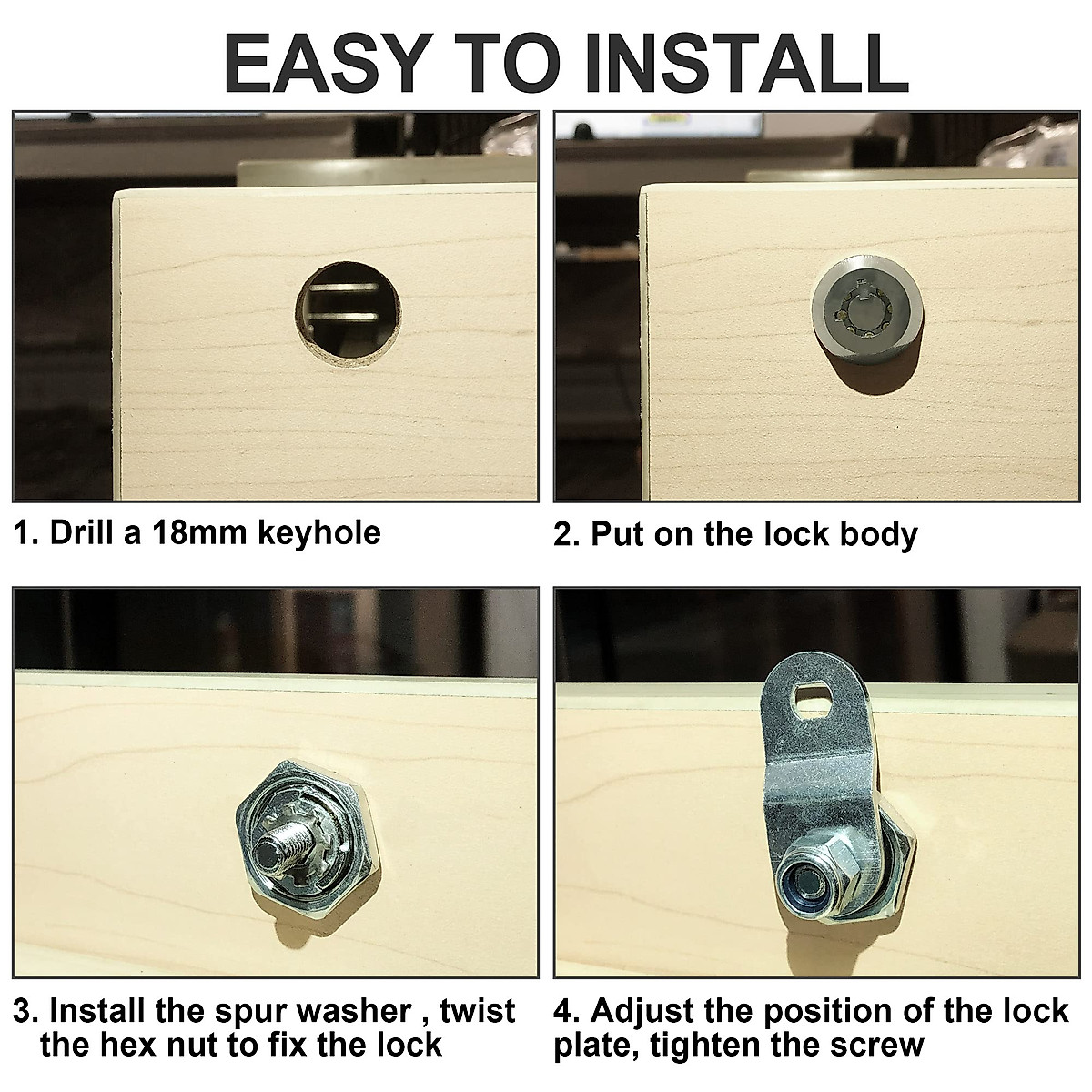 EASY TO INSTALL

1. Drill a 18mm keyhole

2. Put on the lock body

3. Install the spur washer , twist the hex nut to fix the lock

4. Adjust the position of the lock plate, tighten the screw