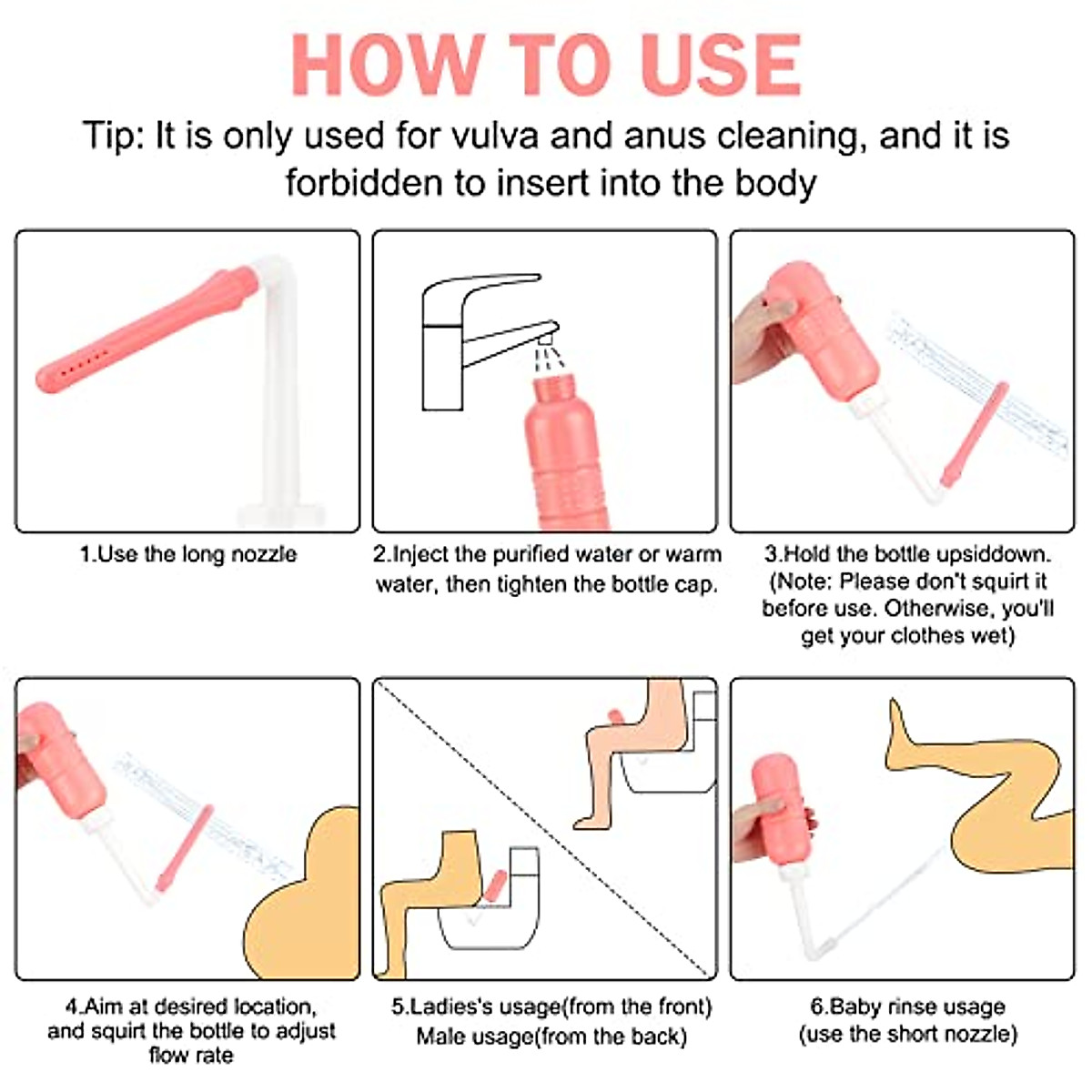 HOW TO USE

Tip: It is only used for vulva and anus cleaning, and it is forbidden to insert into the body

1.Use the long nozzle

2.Inject the purified water or warm water, then tighten the bottle cap.

3.Hold the bottle upsiddown. (Note: Please don't squirt it before use. Otherwise, you'll get your clothes wet)

4.Aim at desired location, and squirt the bottle to adjust flow rate

5.Ladies's usage(from the front) Male usage(from the back)

6.Baby rinse usage (use the short nozzle)