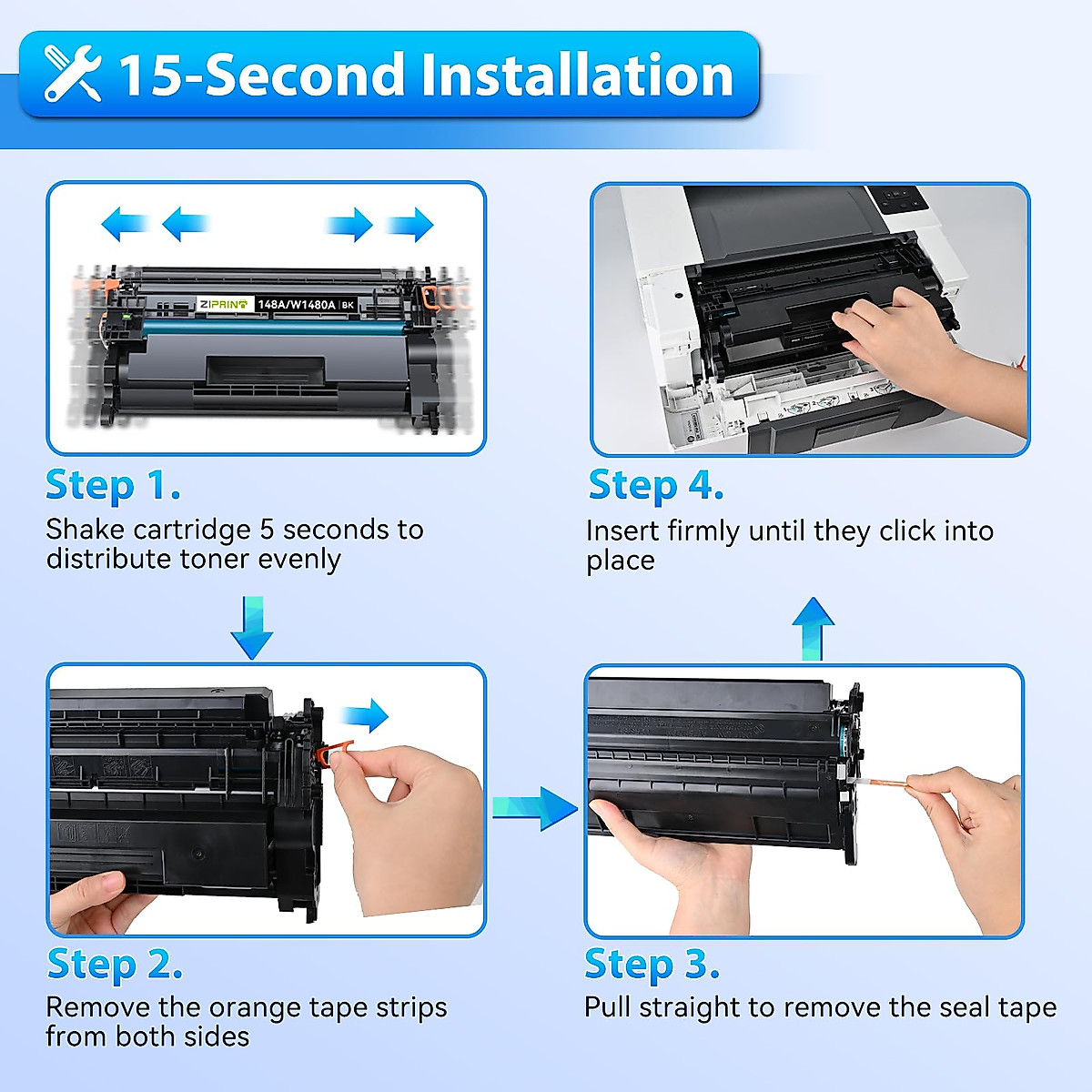 15-Second Installation

ZIPRINT 148A/W1480A BK

Step 1.
Shake cartridge 5 seconds to distribute toner evenly

Step 4.
Insert firmly until they click into place

Step 2.
Remove the orange tape strips from both sides

Step 3.
Pull straight to remove the seal tape