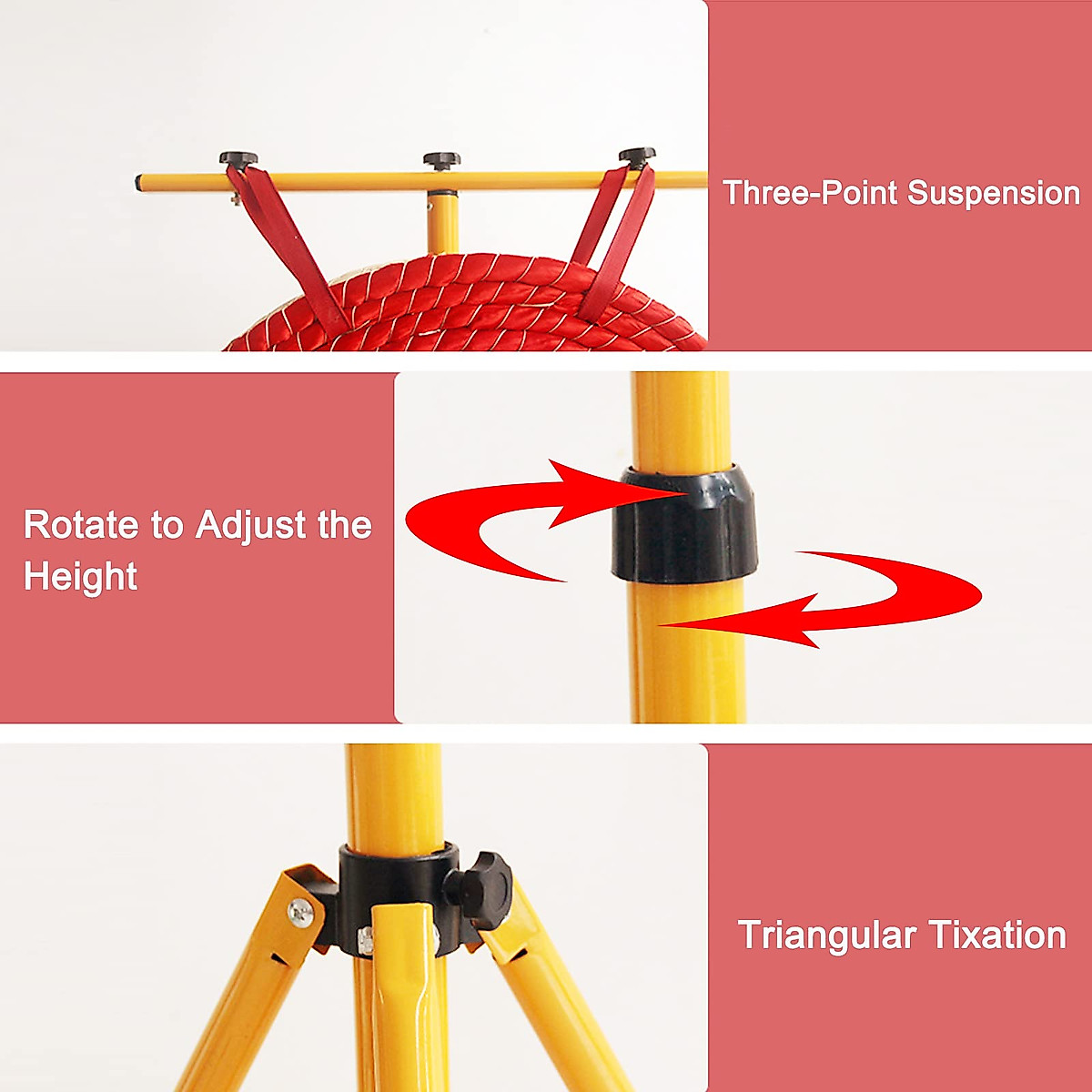 Three-Point Suspension

Rotate to Adjust the Height

Triangular Tixation