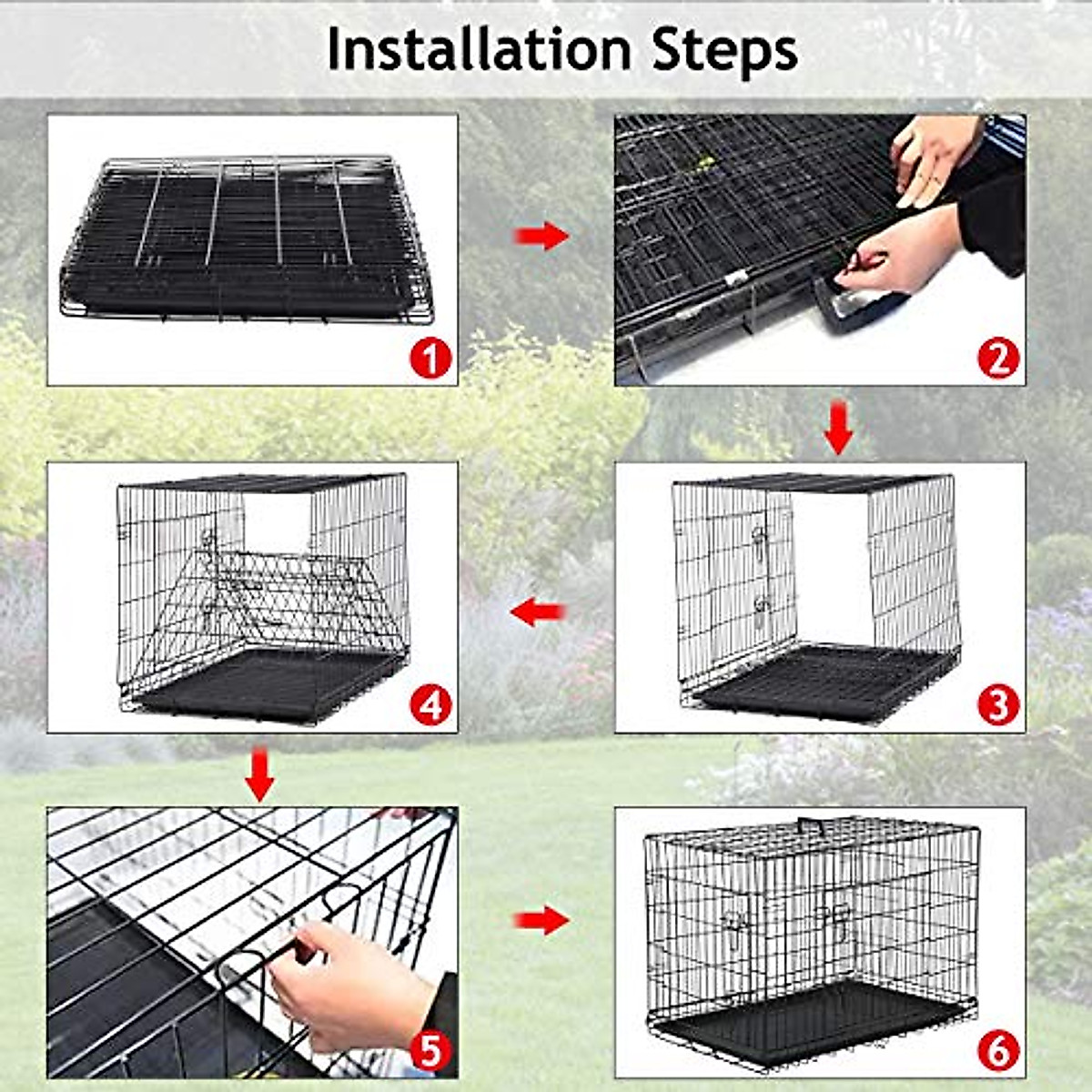 Installation Steps

1

2

3

4

5

6