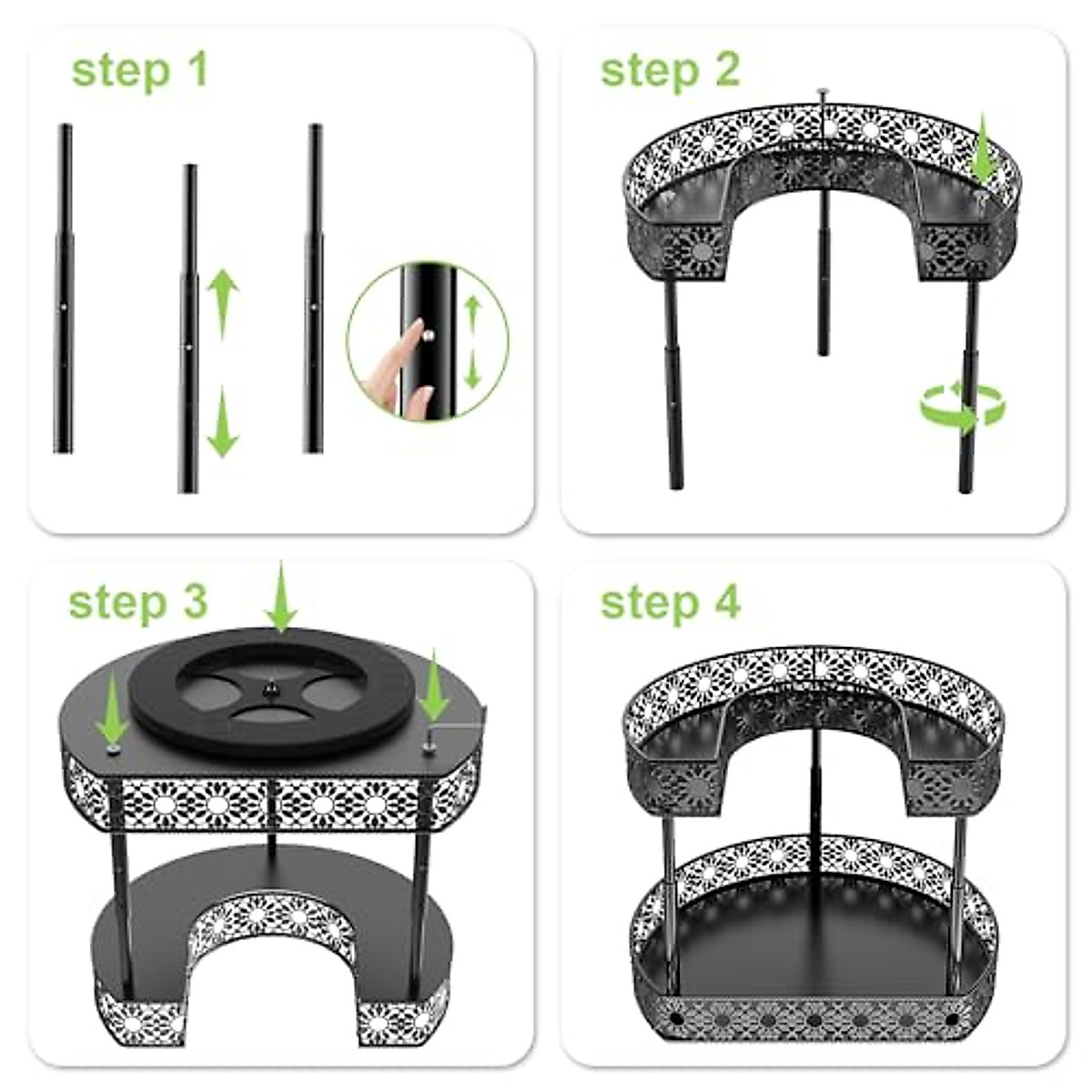 step 1

step 2

step 3

step 4