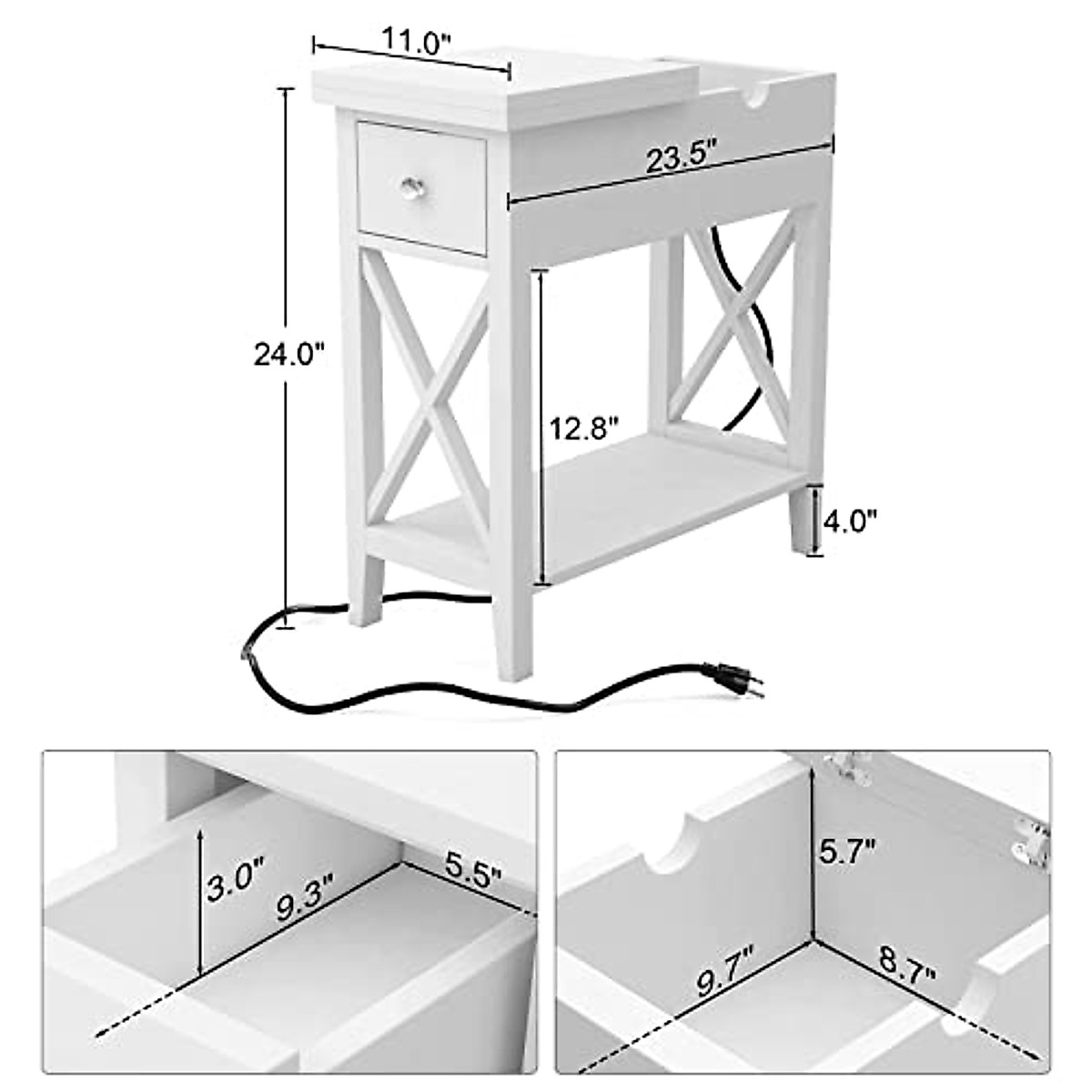 11.0"

23.5"

24.0"

12.8"

4.0"

3.0"

9.3"

5.5"

5.7"

9.7"

8.7"