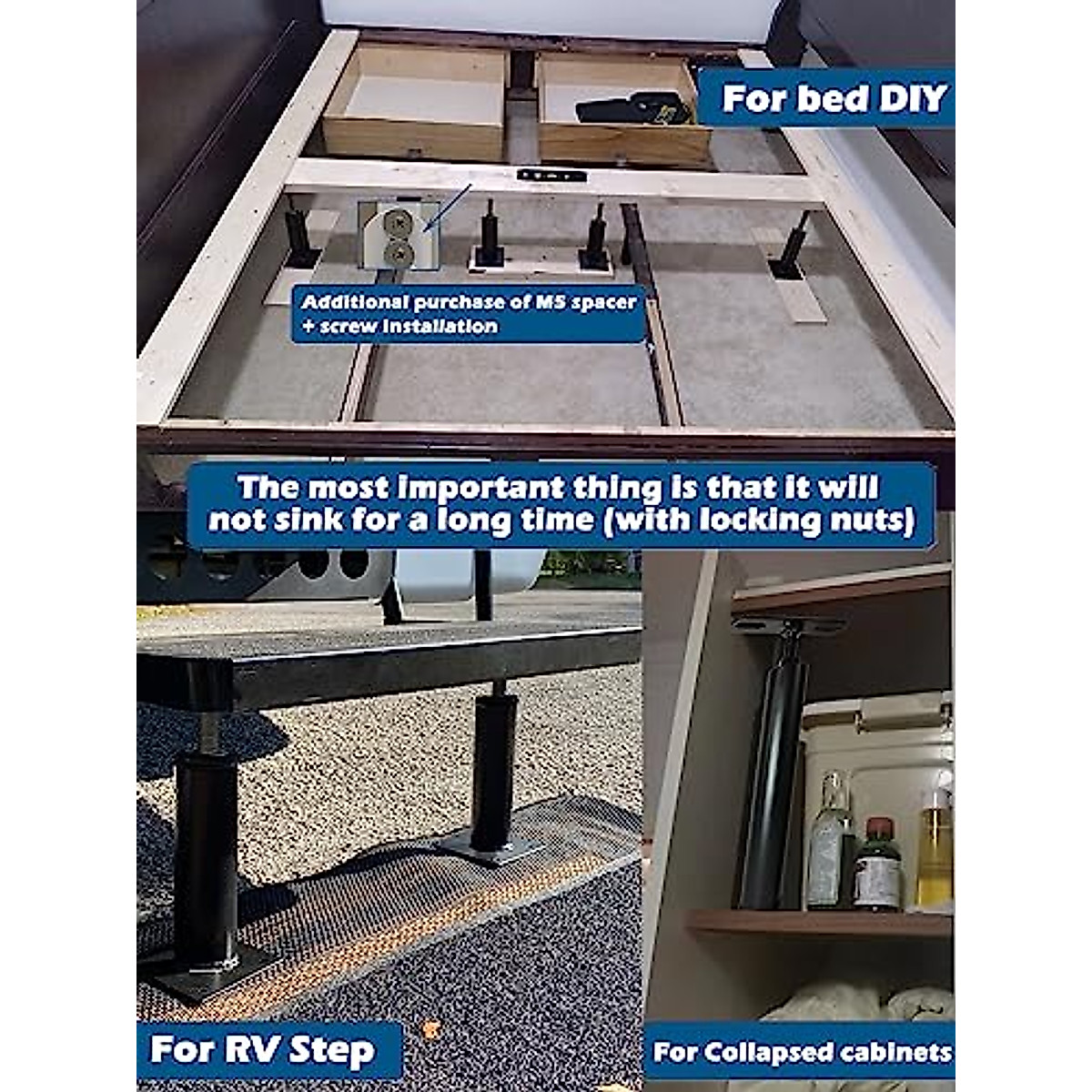 For bed DIY

Additional purchase of M5 spacer + screw installation

The most important thing is that it will not sink for a long time (with locking nuts)

For RV Step

For Collapsed cabinets