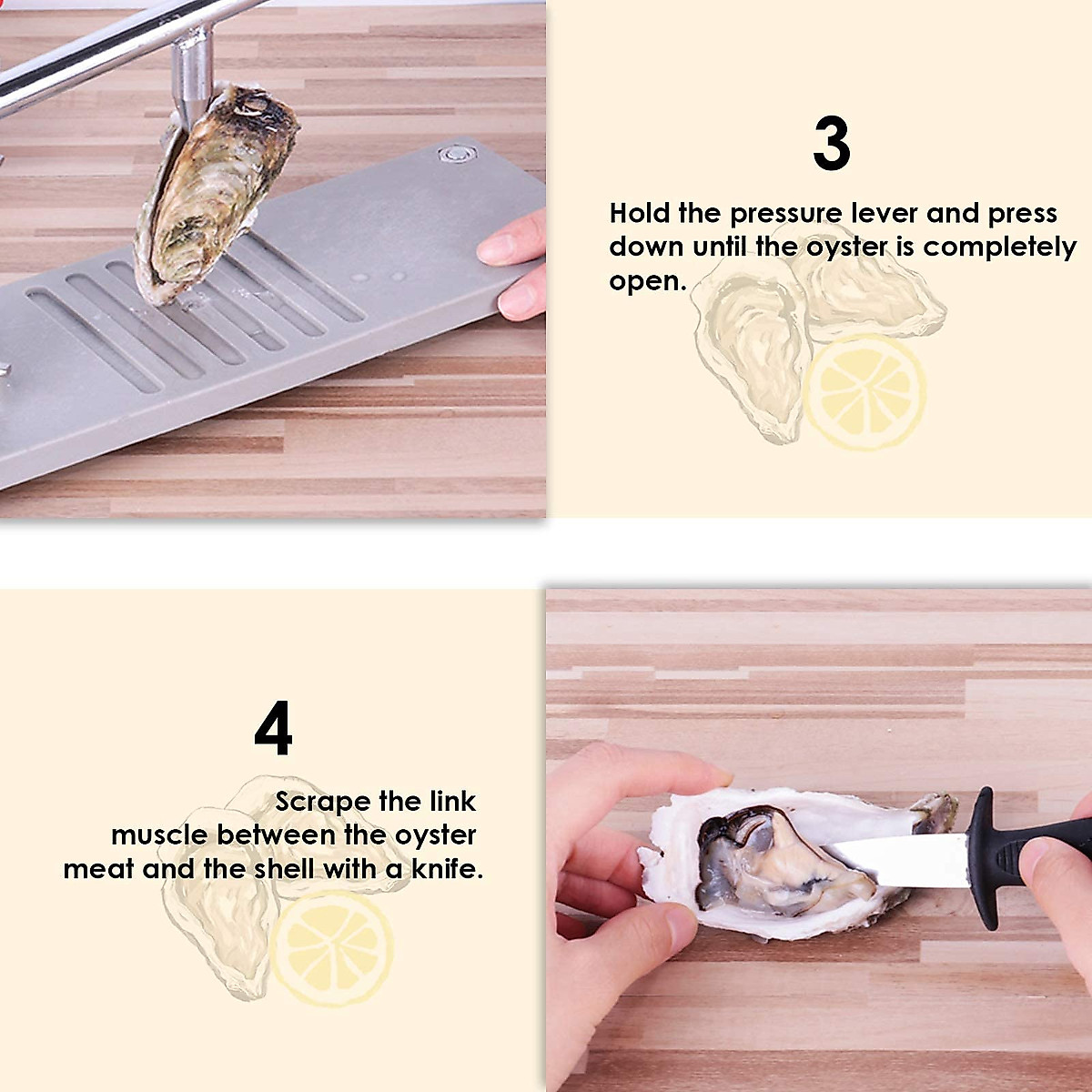 3

Hold the pressure lever and press down until the oyster is completely open.

4

Scrape the link muscle between the oyster meat and the shell with a knife.