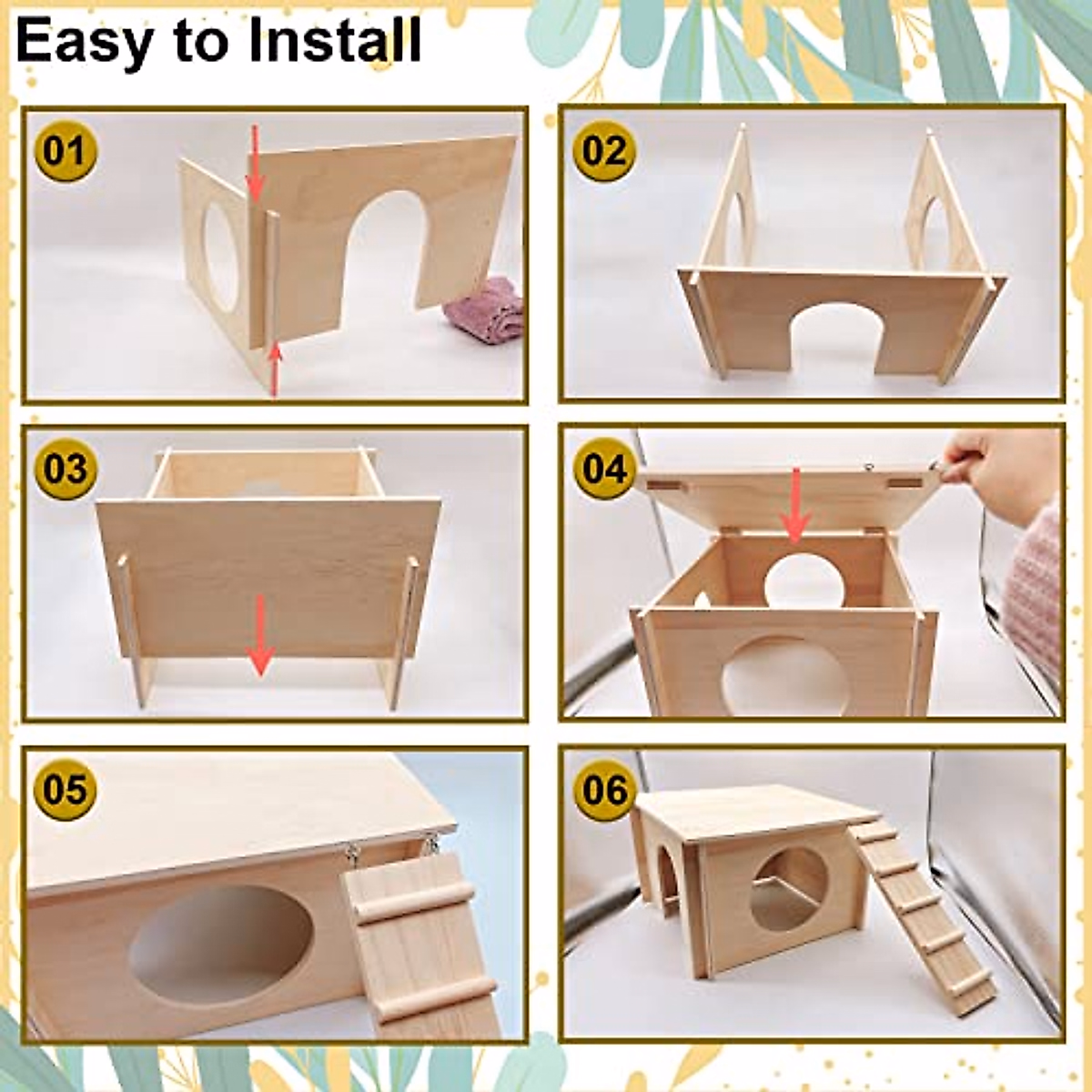 Easy to Install

01

02

03

04

05

06