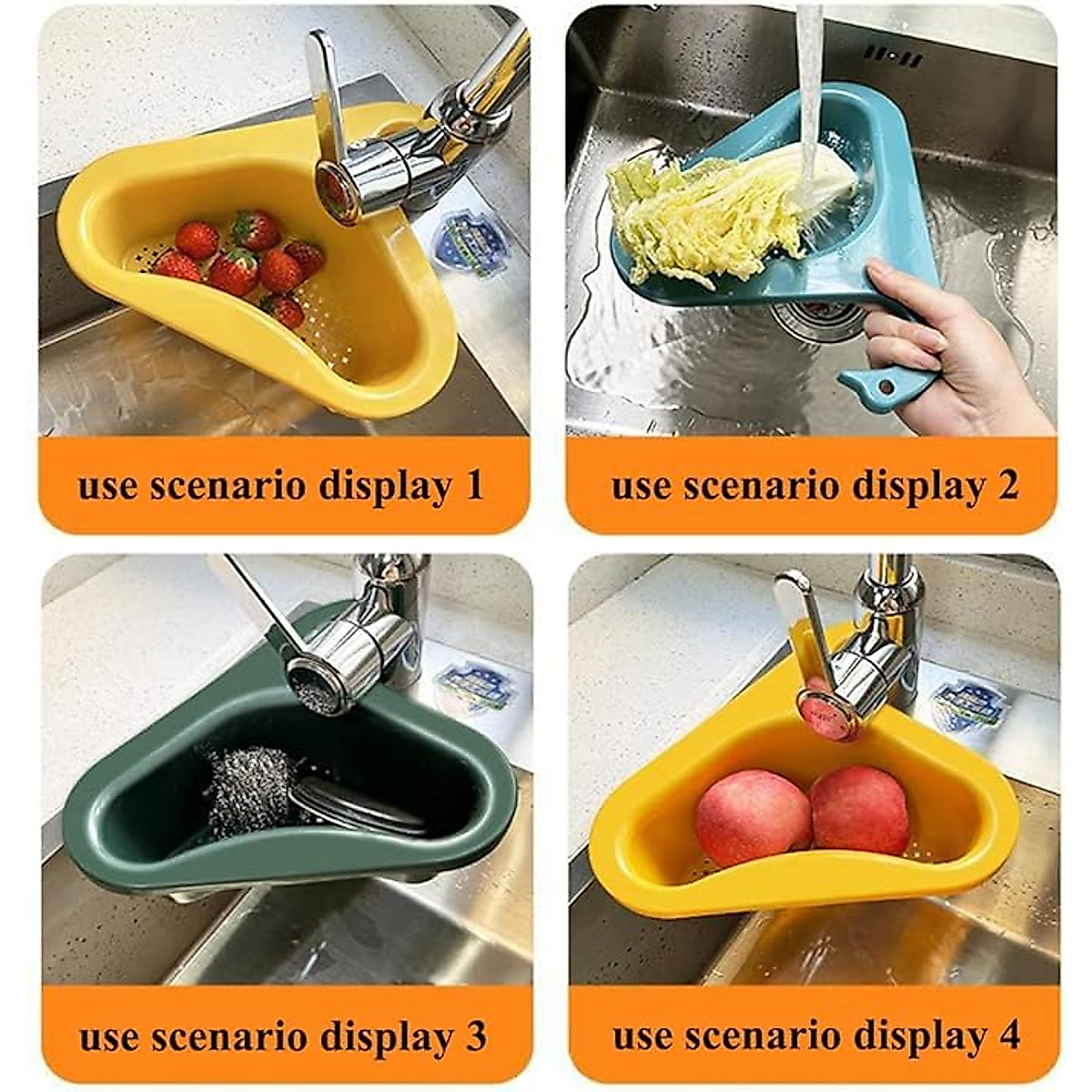 use scenario display 1

use scenario display 2

use scenario display 3

use scenario display 4