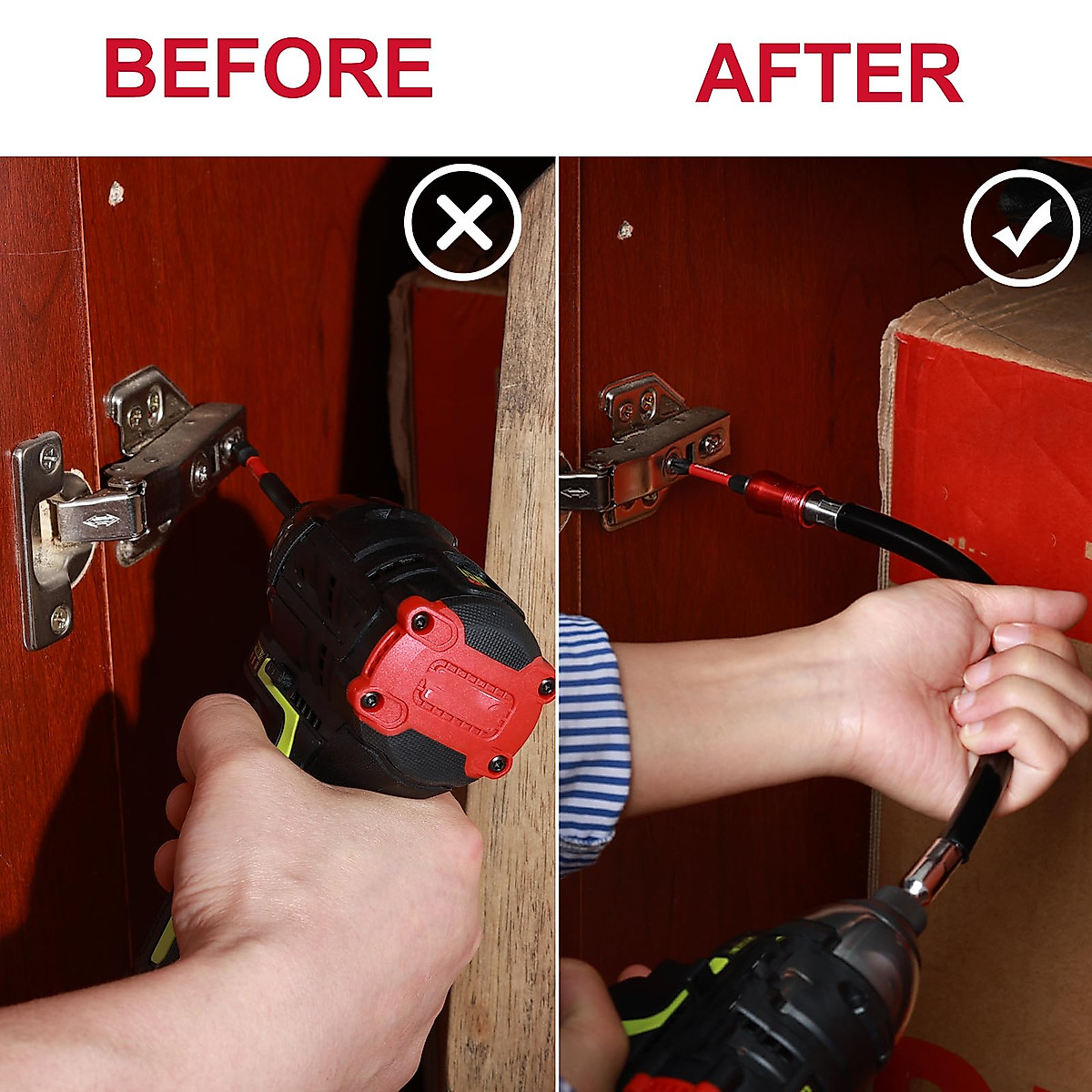 BEFORE

AFTER