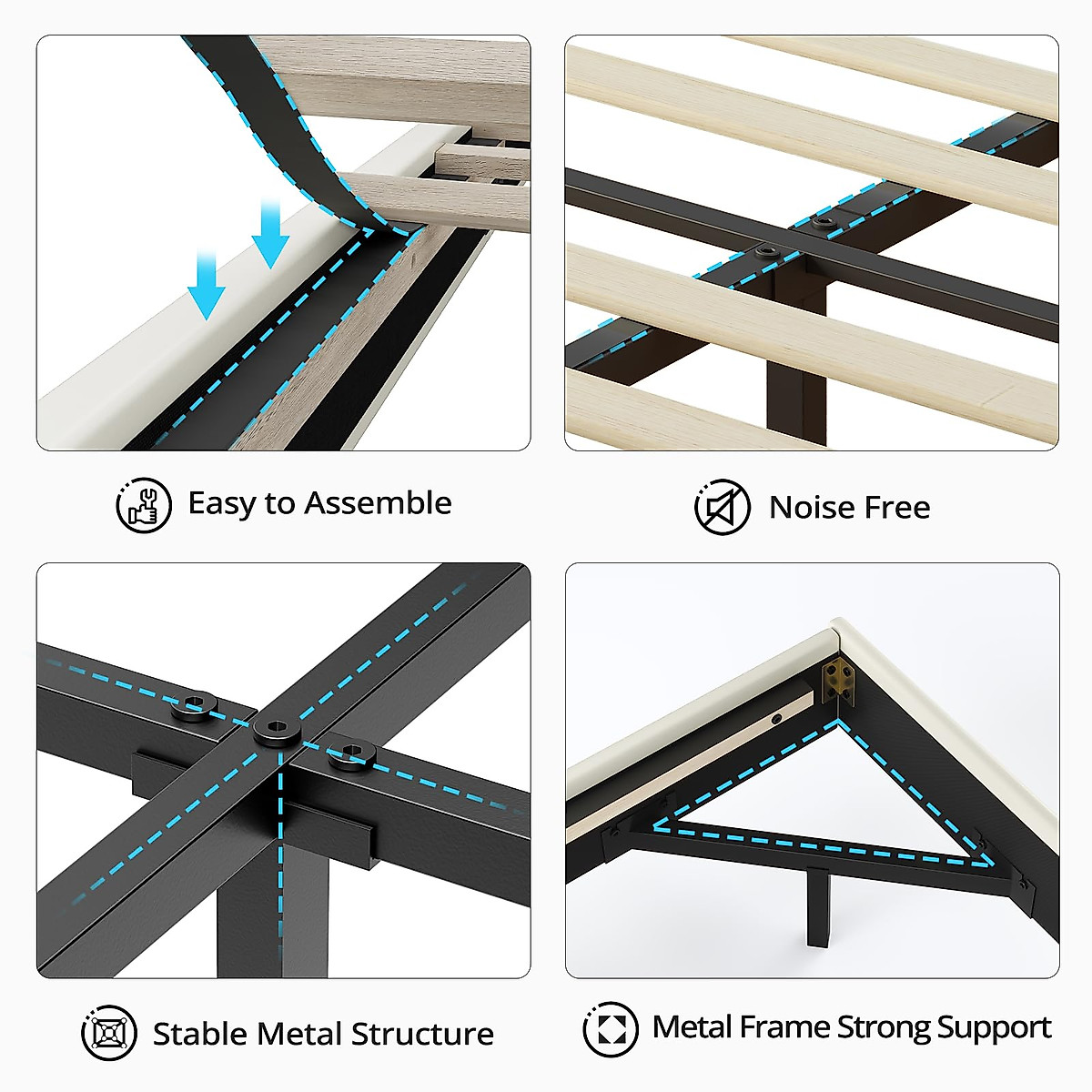 Easy to Assemble

Noise Free

Stable Metal Structure

Metal Frame Strong Support