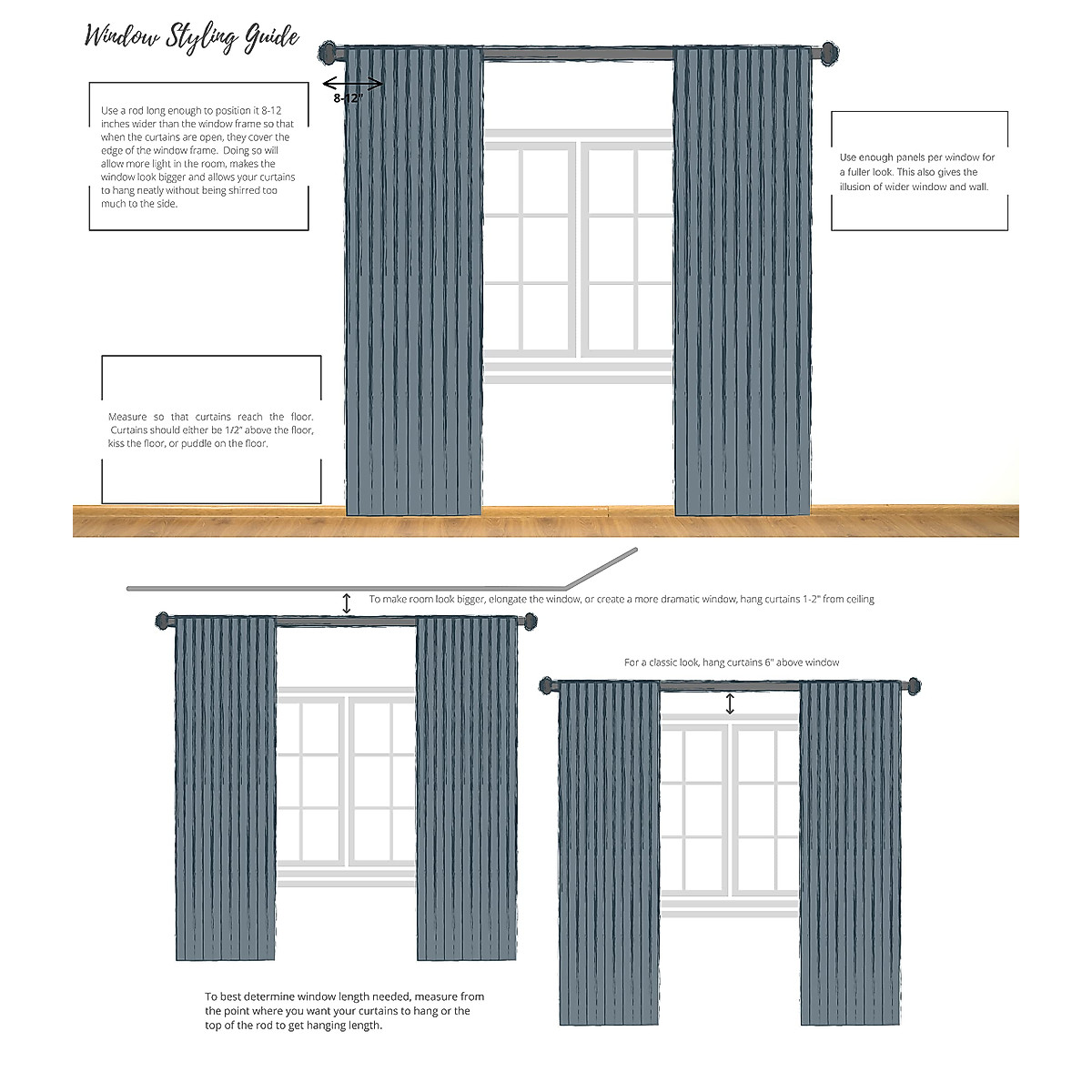 Window Styling Guide

8-12"

Use a rod long enough to position it 8-12 inches wider than the window frame so that when the curtains are open, they cover the edge of the window frame. Doing so will allow more light in the room, makes the window look bigger and allows your curtains to hang neatly without being shirred too much to the side.

Use enough panels per window for a fuller look. This also gives the illusion of wider window and wall.

Measure so that curtains reach the floor. Curtains should either be 1/2" above the floor, kiss the floor, or puddle on the floor.

To make room look bigger, elongate the window, or create a more dramatic window, hang curtains 1-2" from ceiling

For a classic look, hang curtains 6" above window

To best determine window length needed, measure from the point where you want your curtains to hang or the top of the rod to get hanging length.