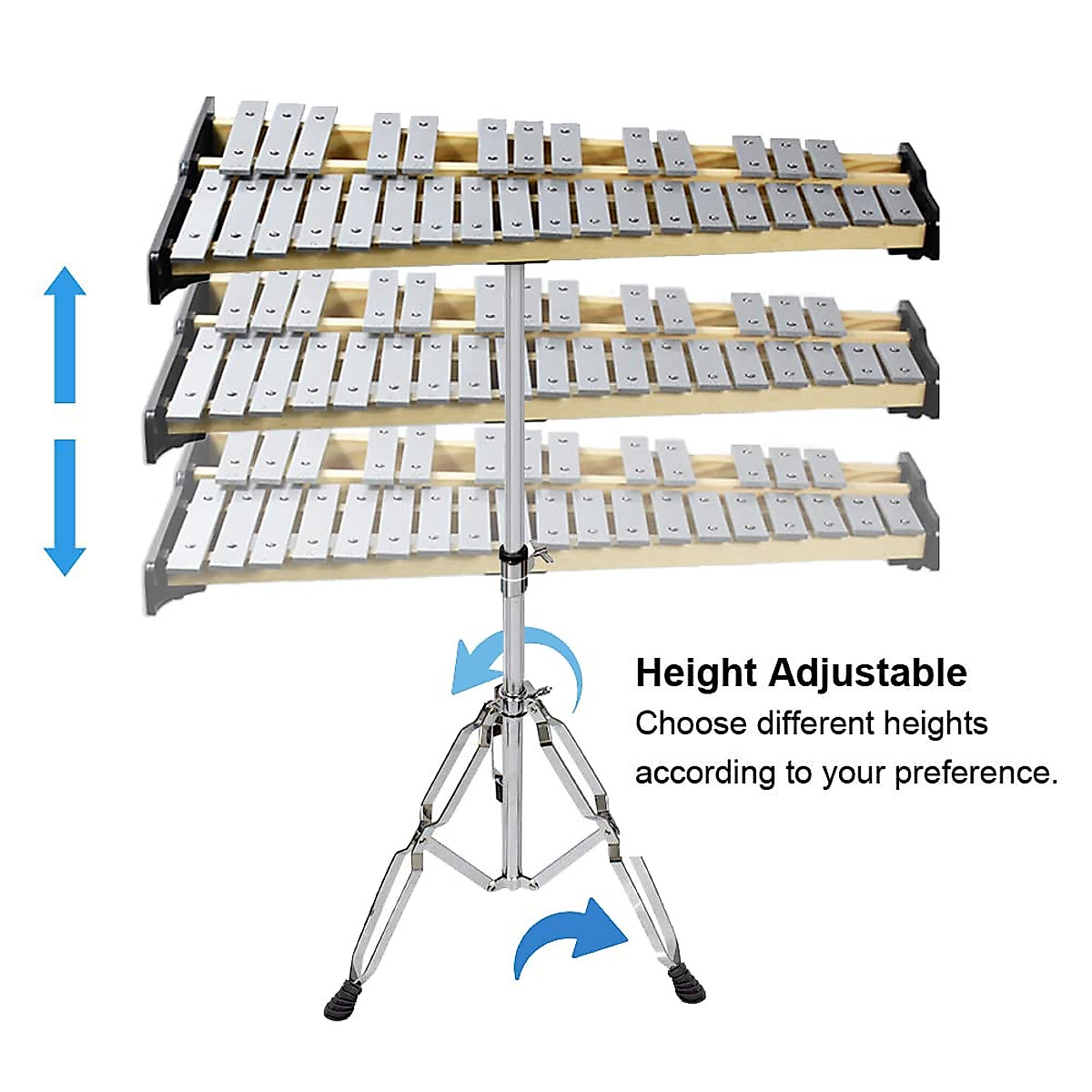 Height Adjustable
Choose different heights according to your preference.