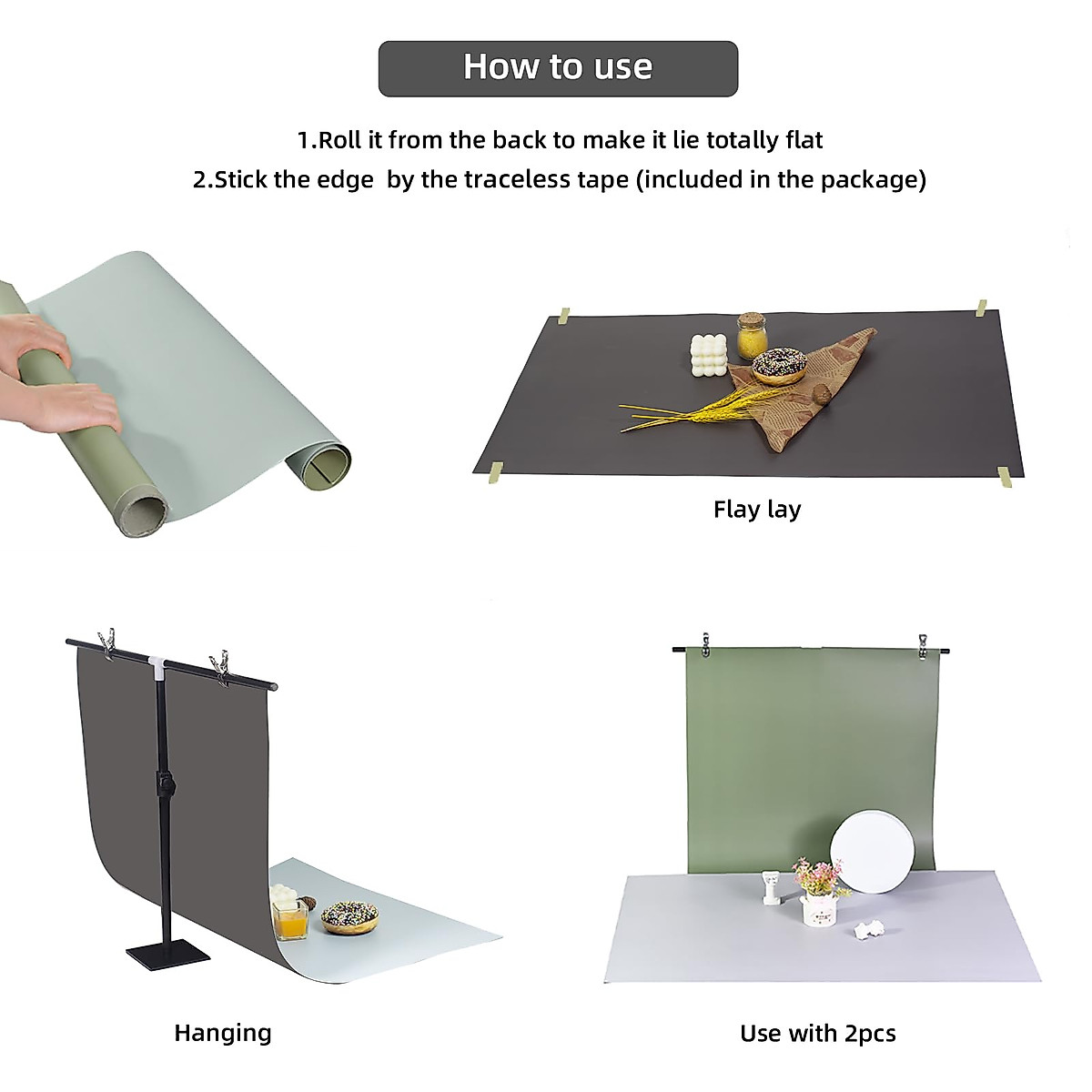 How to use

1.Roll it from the back to make it lie totally flat

2.Stick the edge by the traceless tape (included in the package)

Flay lay

Hanging

Use with 2pcs