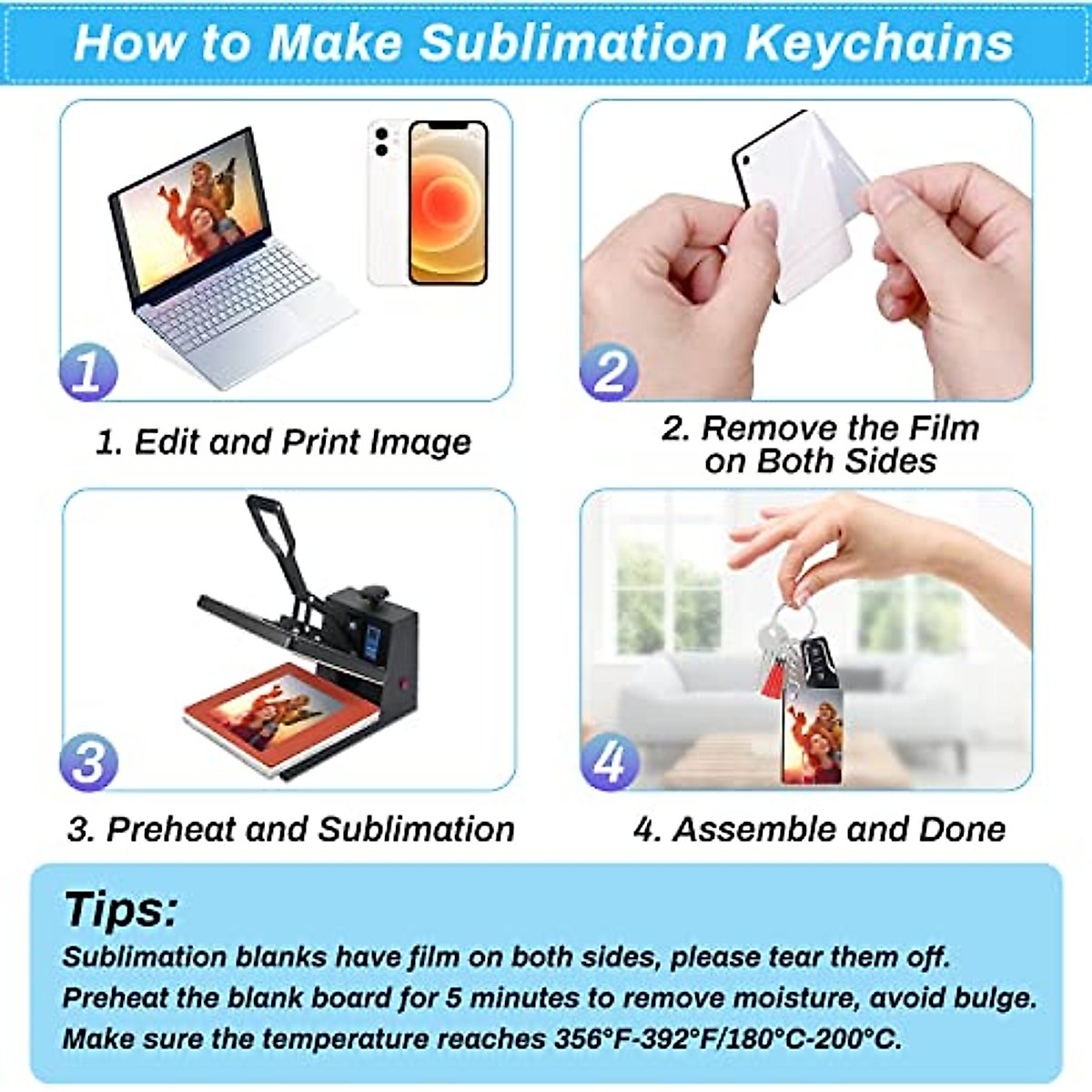 How to Make Sublimation Keychains

1

1. Edit and Print Image

2

2. Remove the Film on Both Sides

3

3. Preheat and Sublimation

4

4. Assemble and Done

Tips:

Sublimation blanks have film on both sides, please tear them off.
Preheat the blank board for 5 minutes to remove moisture, avoid bulge.
Make sure the temperature reaches 356°F-392°F/180°C-200°C.