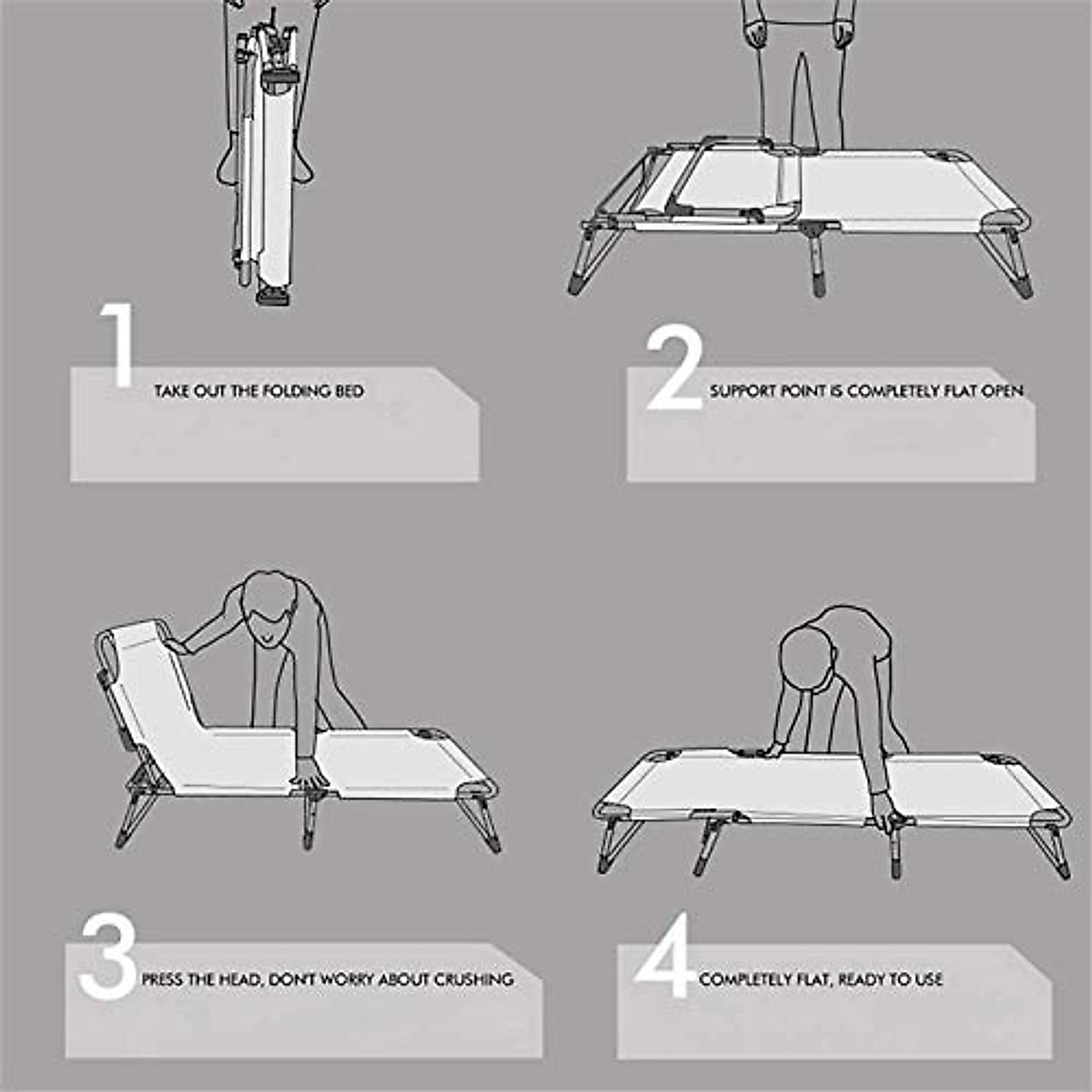 1
TAKE OUT THE FOLDING BED

2
SUPPORT POINT IS COMPLETELY FLAT OPEN

3
PRESS THE HEAD, DON'T WORRY ABOUT CRUSHING

4
COMPLETELY FLAT, READY TO USE