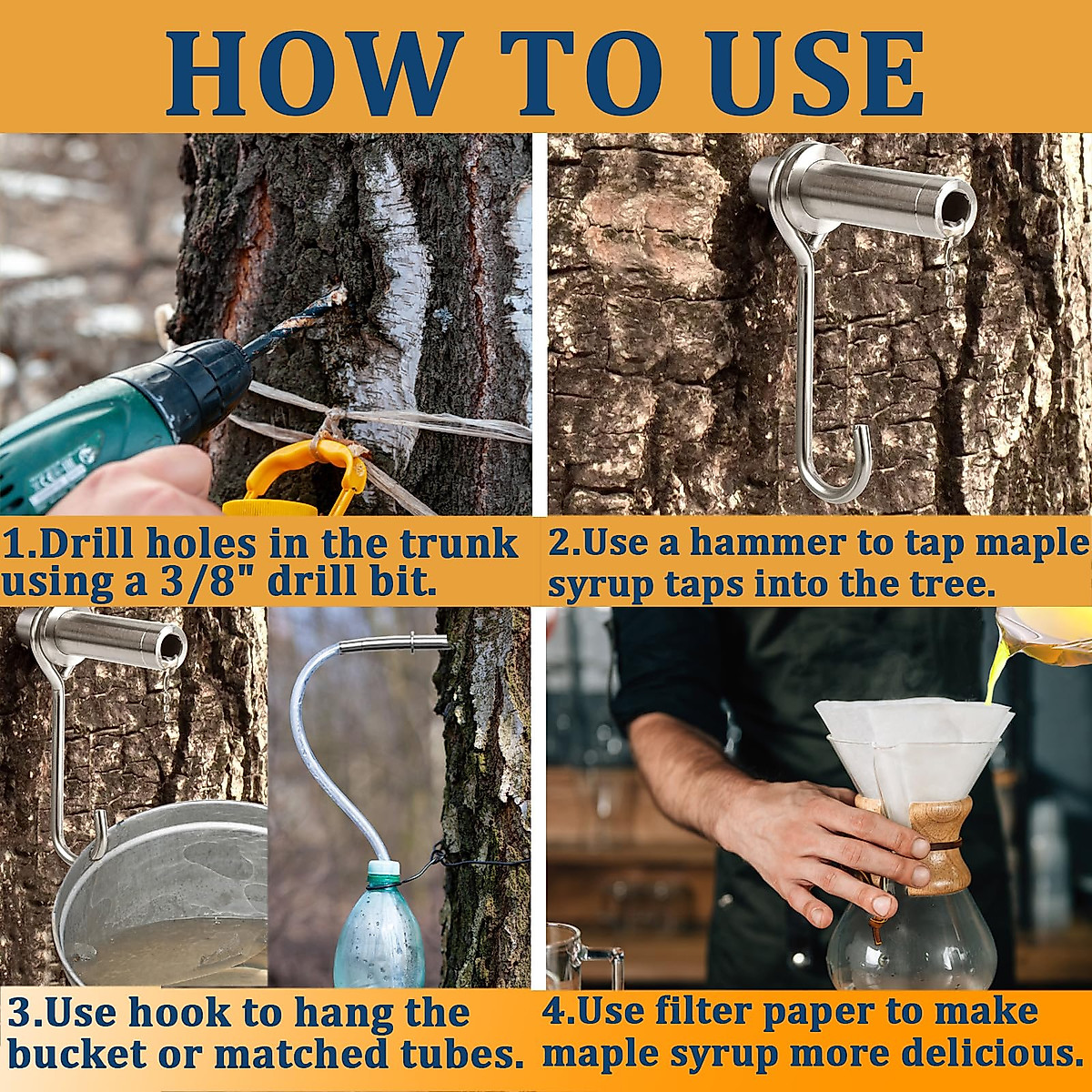 HOW TO USE

1.Drill holes in the trunk using a 3/8" drill bit.

2.Use a hammer to tap maple syrup taps into the tree.

3.Use hook to hang the bucket or matched tubes.

4.Use filter paper to make maple syrup more delicious.