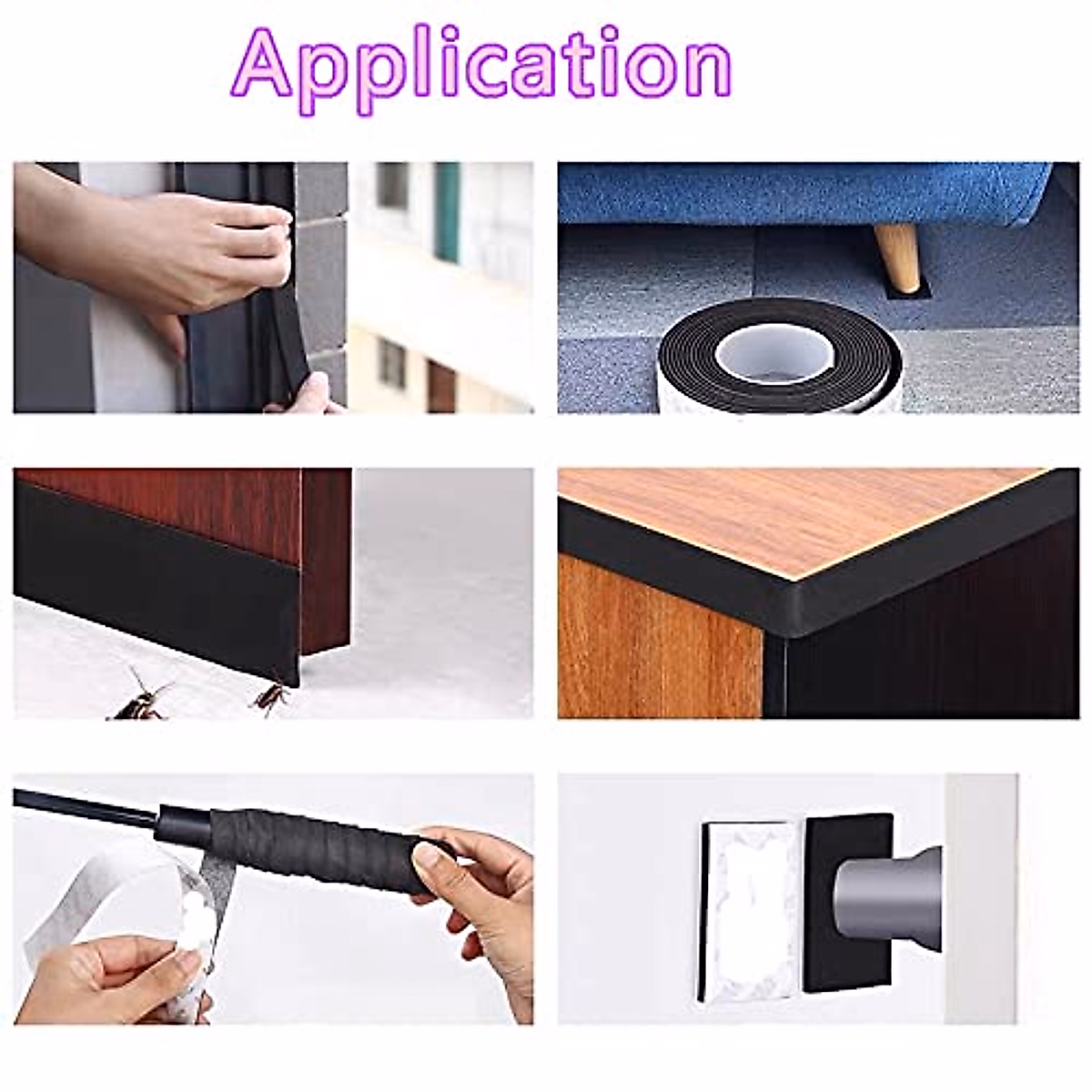 Application