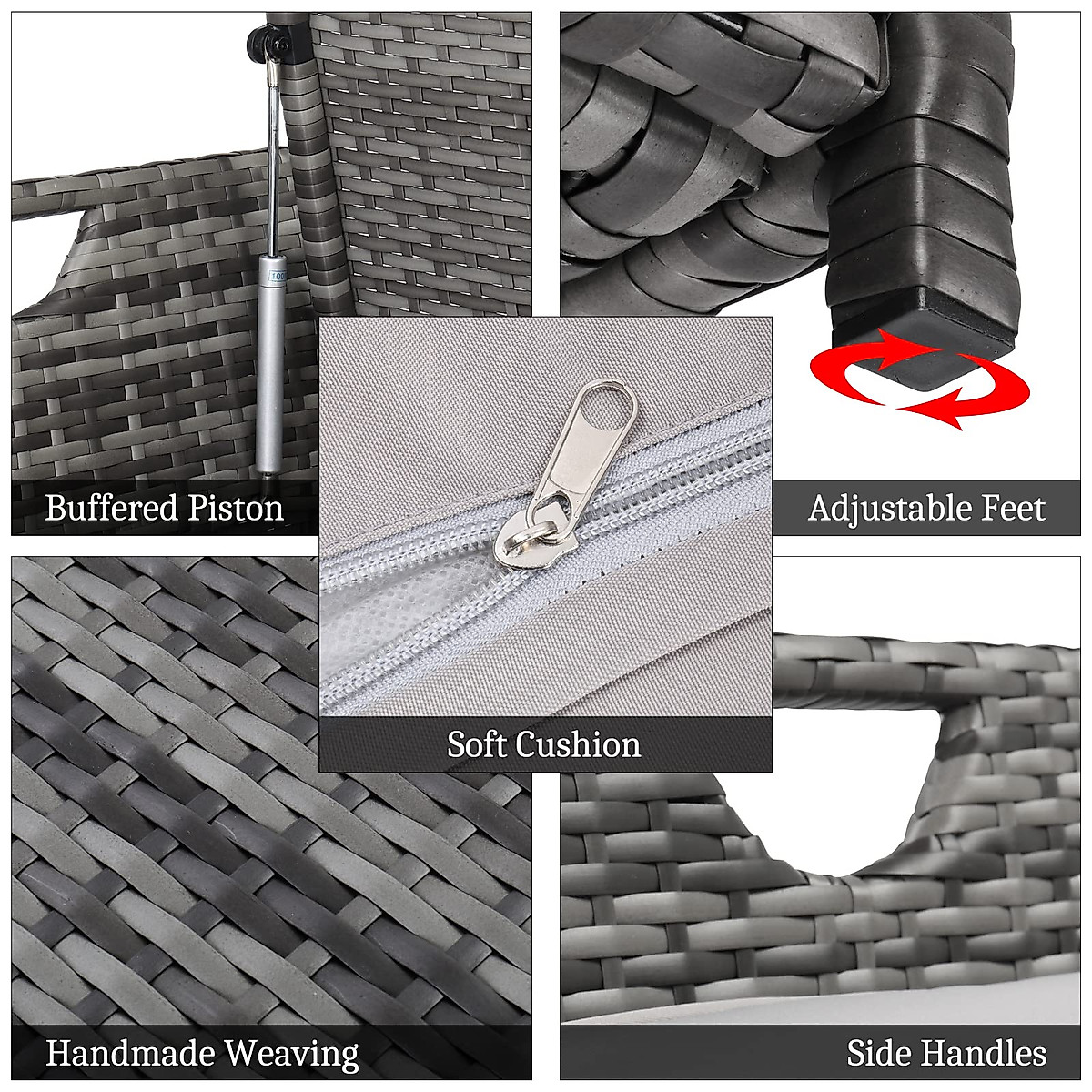 100

Buffered Piston

Adjustable Feet

Soft Cushion

Handmade Weaving

Side Handles