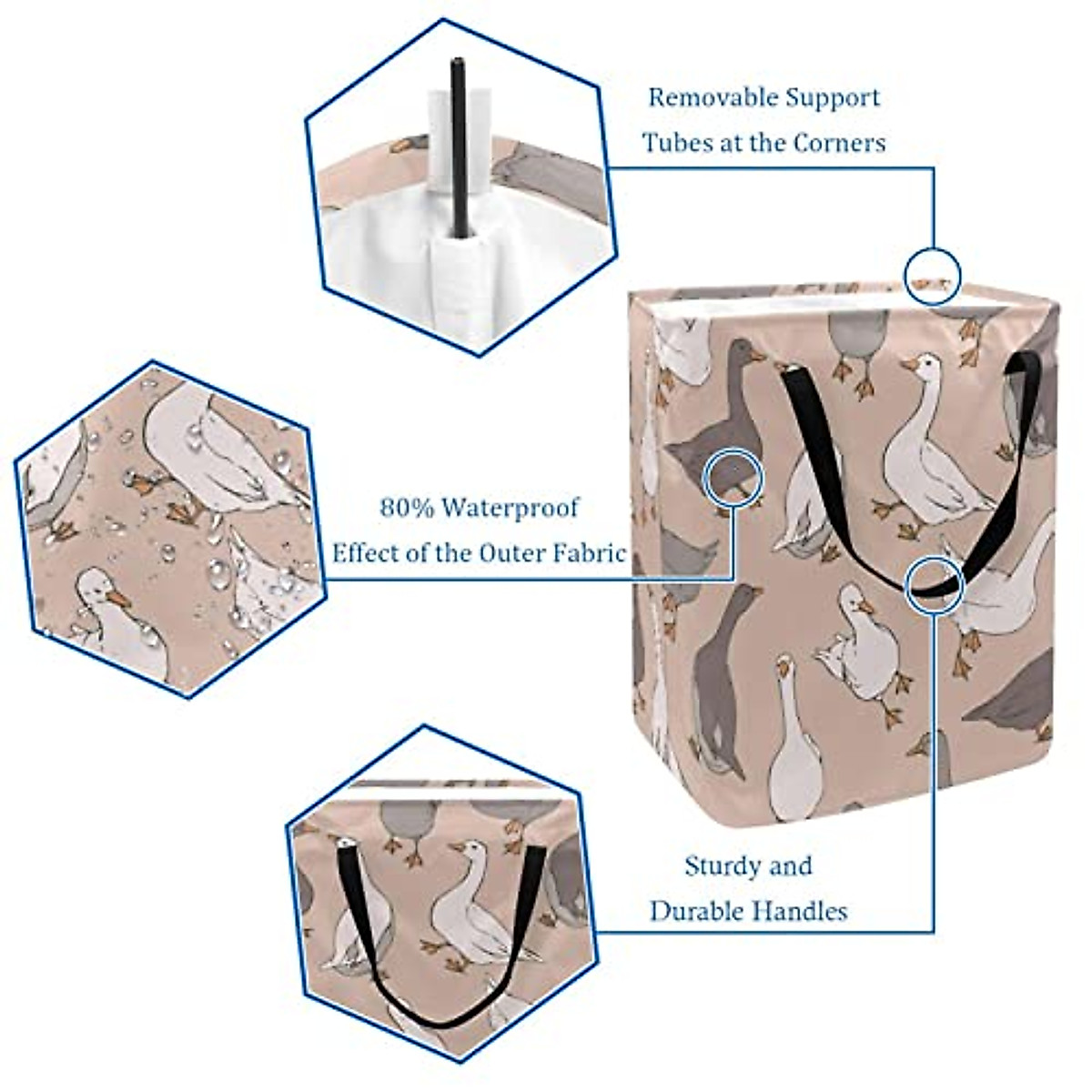 Removable Support Tubes at the Corners

80% Waterproof Effect of the Outer Fabric

Sturdy and Durable Handles