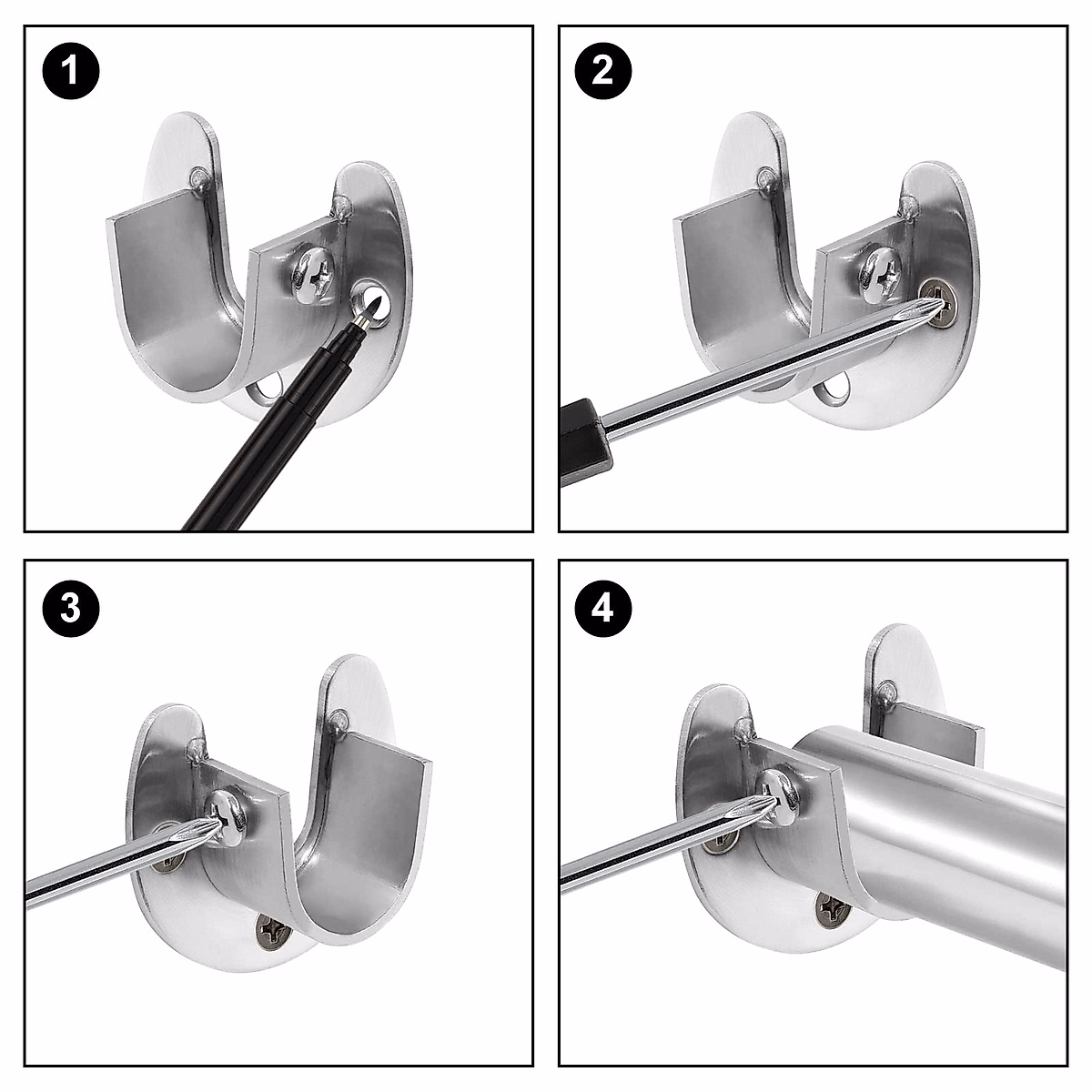 1

2

3

4