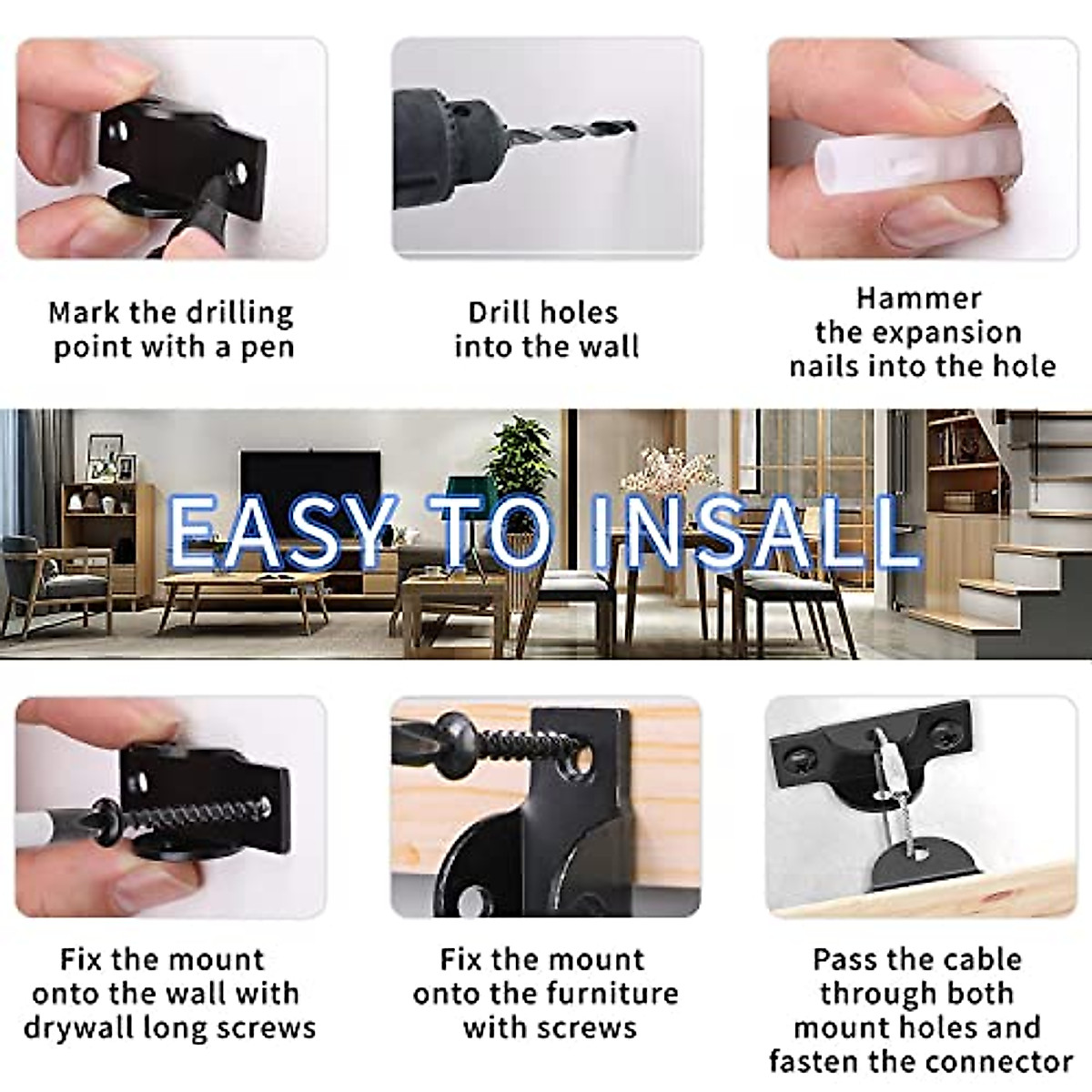 Mark the drilling point with a pen

Drill holes into the wall

Hammer the expansion nails into the hole

EASY TO INSALL

Fix the mount onto the wall with drywall long screws

Fix the mount onto the furniture with screws

Pass the cable through both mount holes and fasten the connector