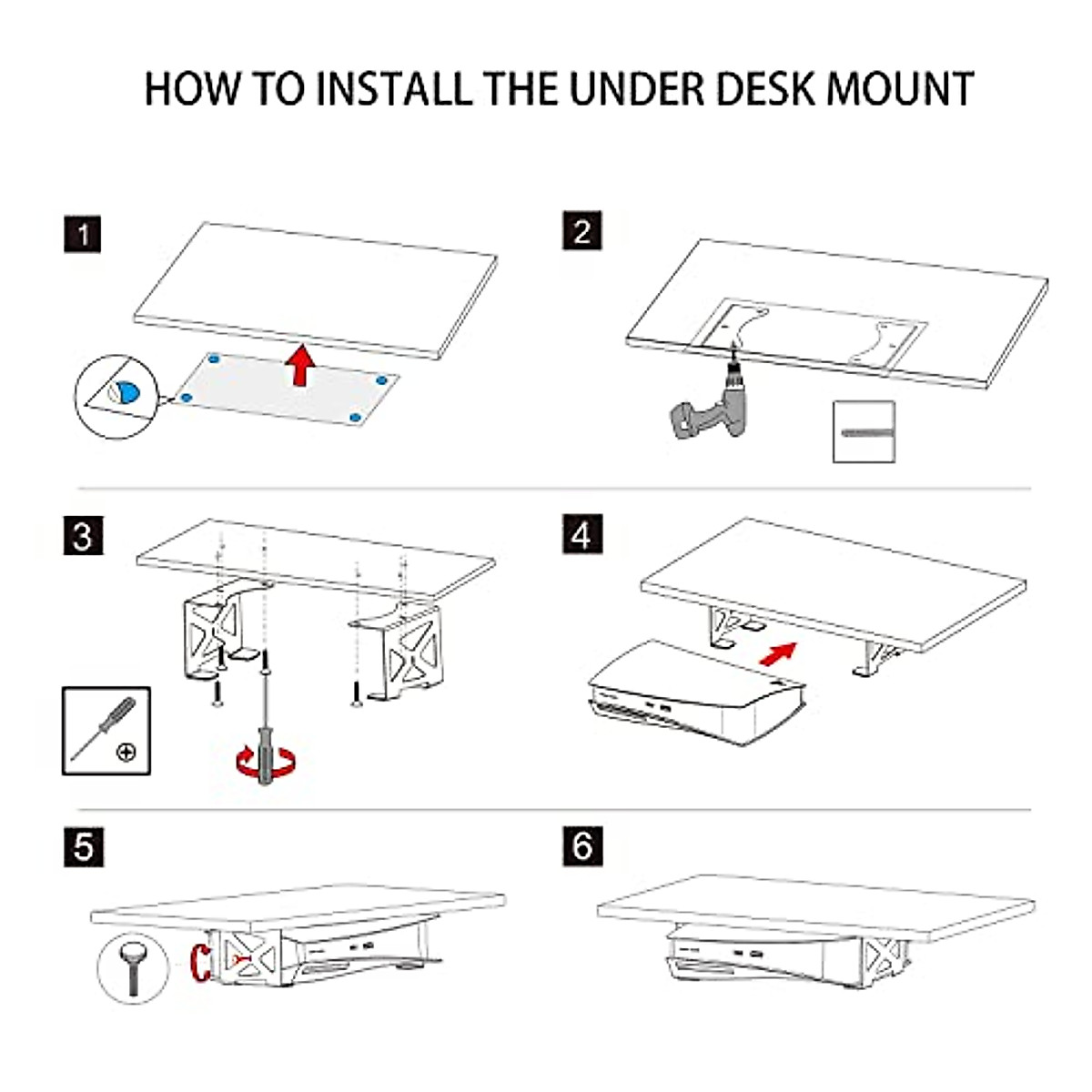 HOW TO INSTALL THE UNDER DESK MOUNT

1

2

3

4

5

6