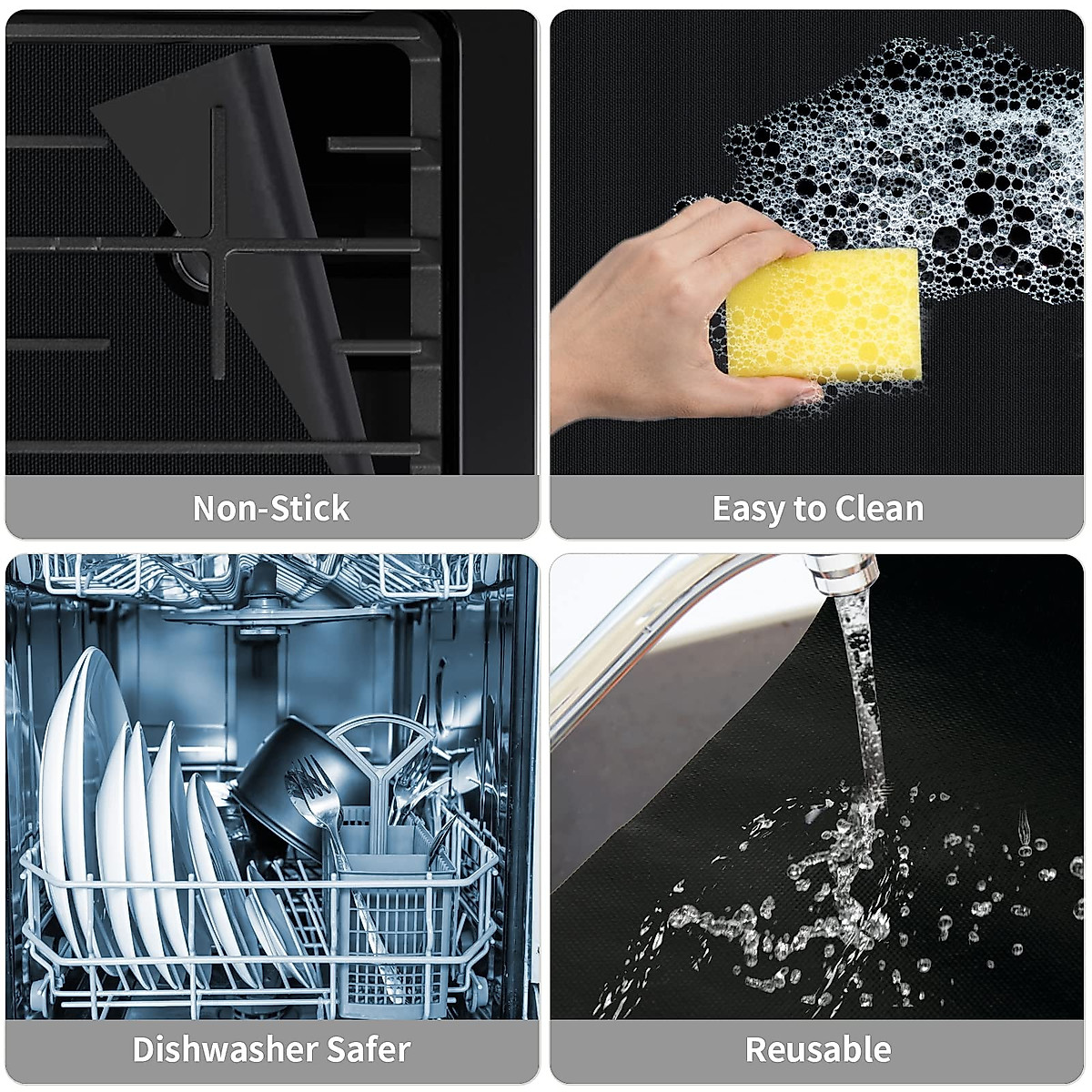 Non-Stick

Easy to Clean

Dishwasher Safer

Reusable