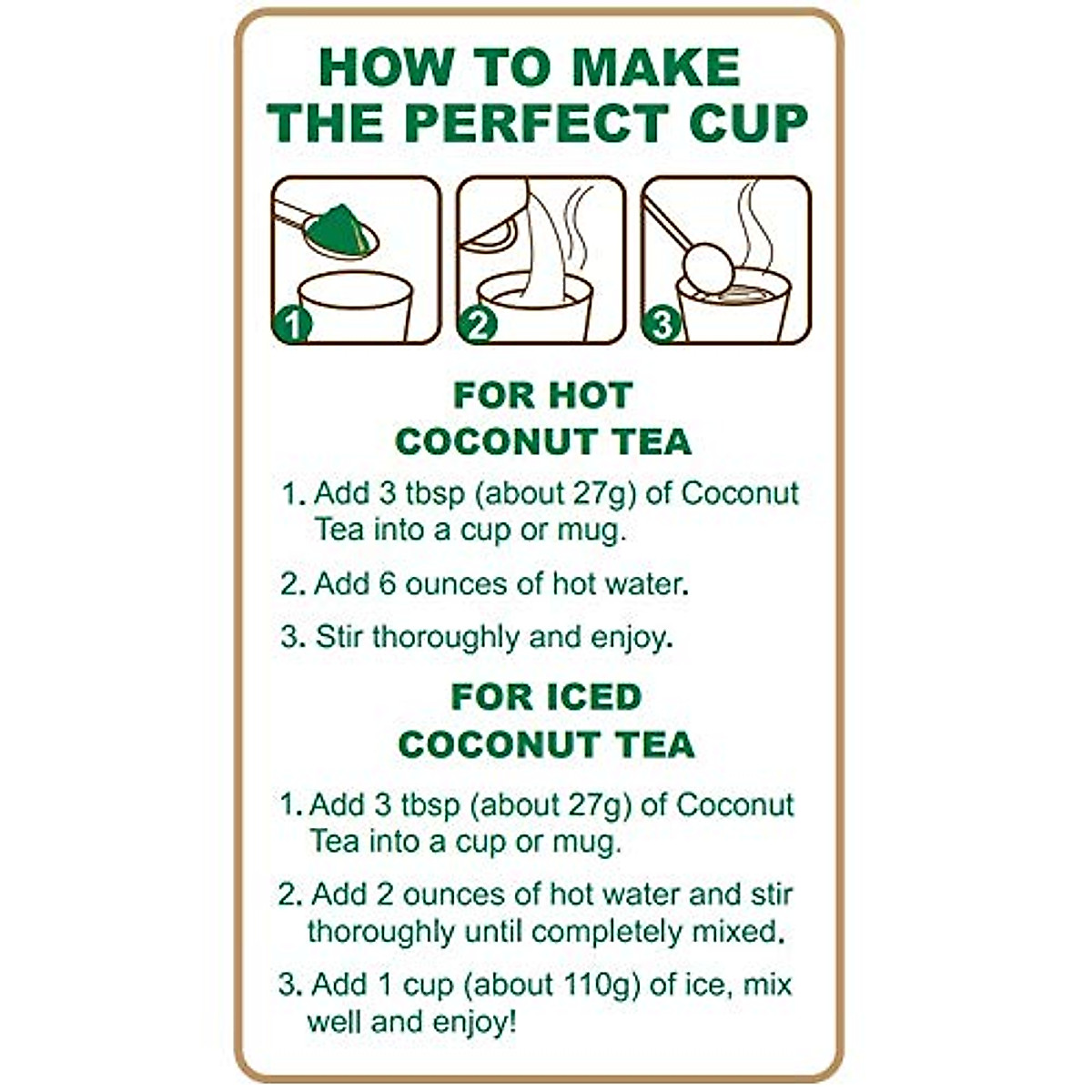 HOW TO MAKE THE PERFECT CUP

1

2

3

FOR HOT COCONUT TEA

1. Add 3 tbsp (about 27g) of Coconut Tea into a cup or mug.

2. Add 6 ounces of hot water.

3. Stir thoroughly and enjoy.

FOR ICED COCONUT TEA

1. Add 3 tbsp (about 27g) of Coconut Tea into a cup or mug.

2. Add 2 ounces of hot water and stir thoroughly until completely mixed.

3. Add 1 cup (about 110g) of ice, mix well and enjoy!