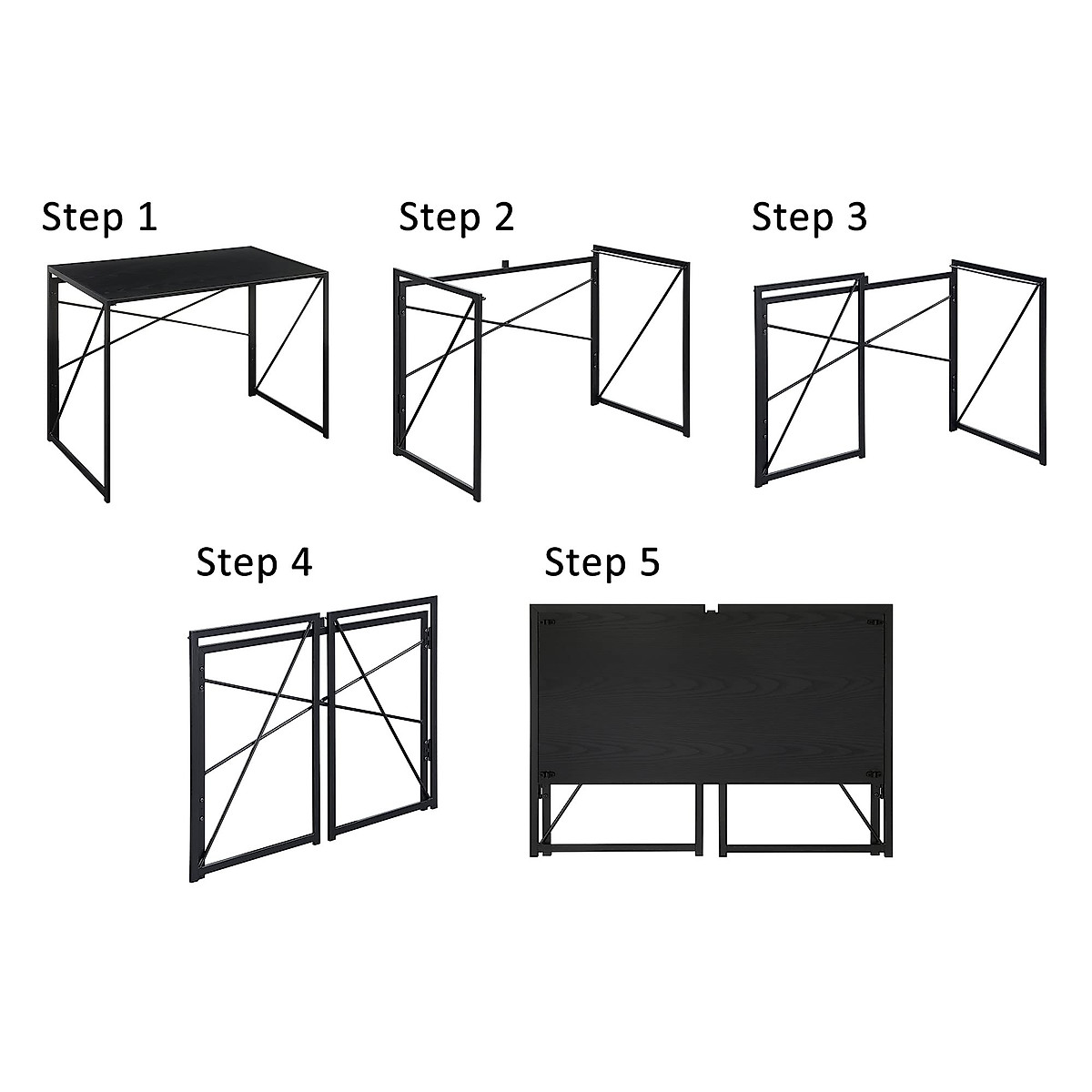 Step 1

Step 2

Step 3

Step 4

Step 5