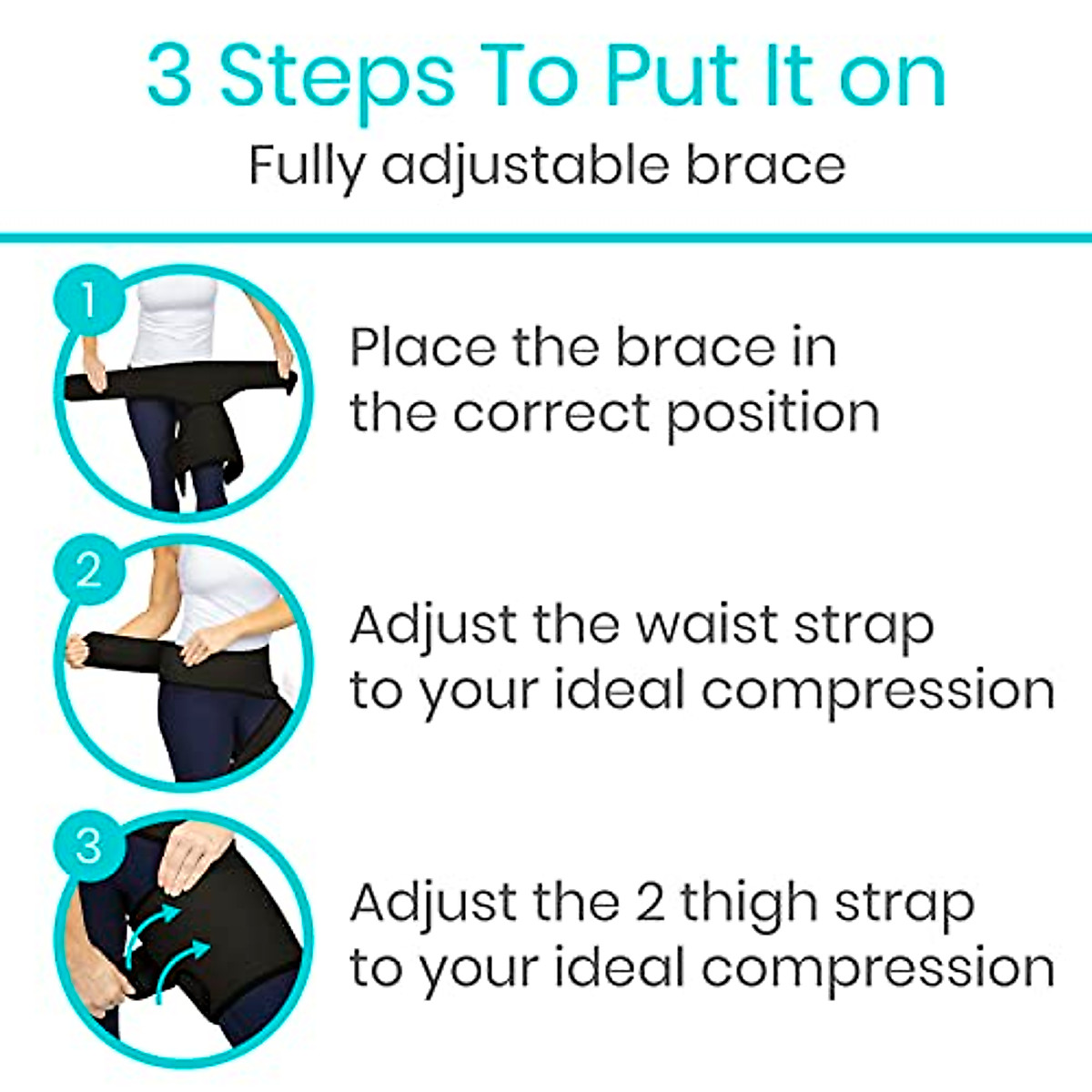 3 Steps To Put It on

Fully adjustable brace

1

Place the brace in the correct position

2

Adjust the waist strap to your ideal compression

3

Adjust the 2 thigh strap to your ideal compression