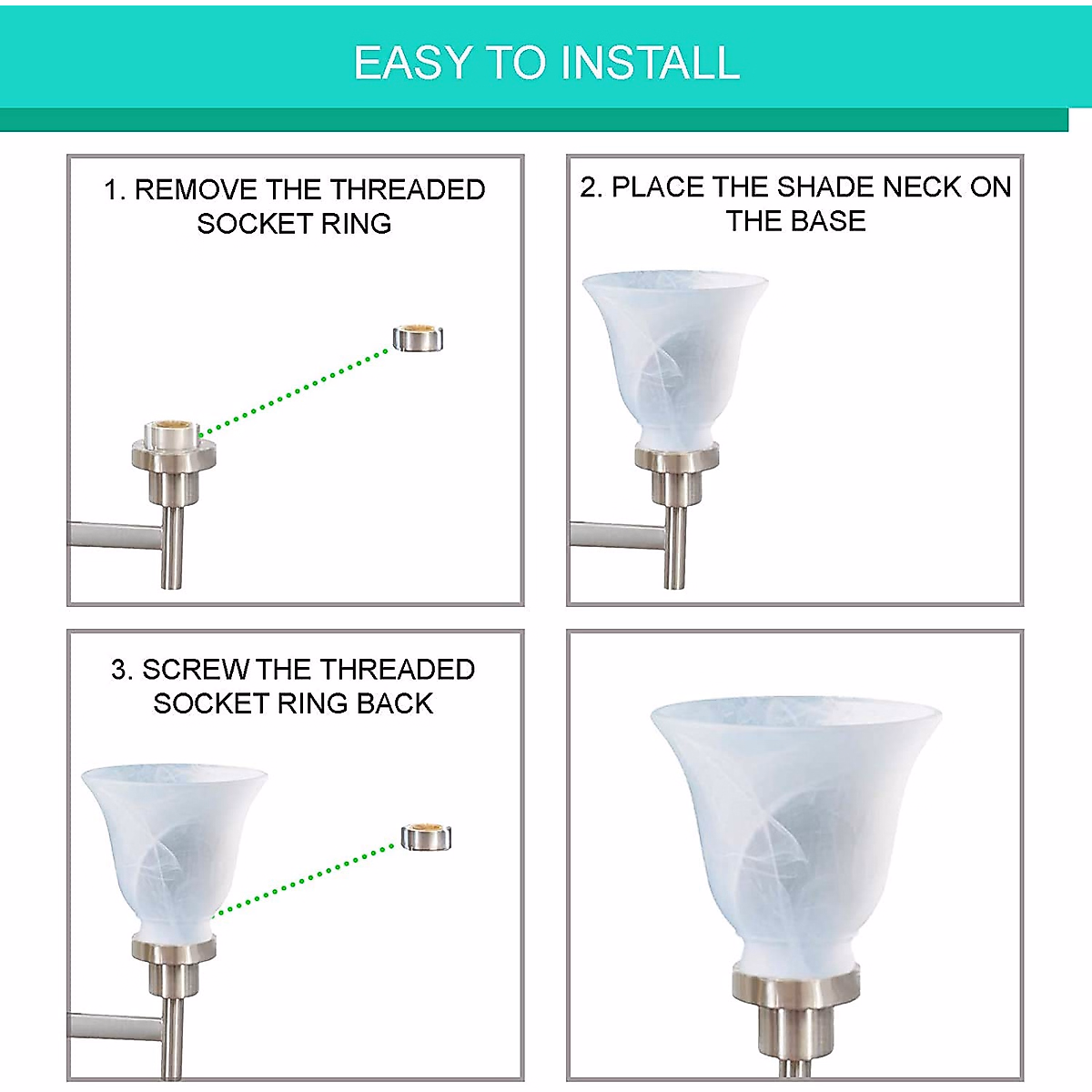 EASY TO INSTALL

1. REMOVE THE THREADED SOCKET RING

2. PLACE THE SHADE NECK ON THE BASE

3. SCREW THE THREADED SOCKET RING BACK