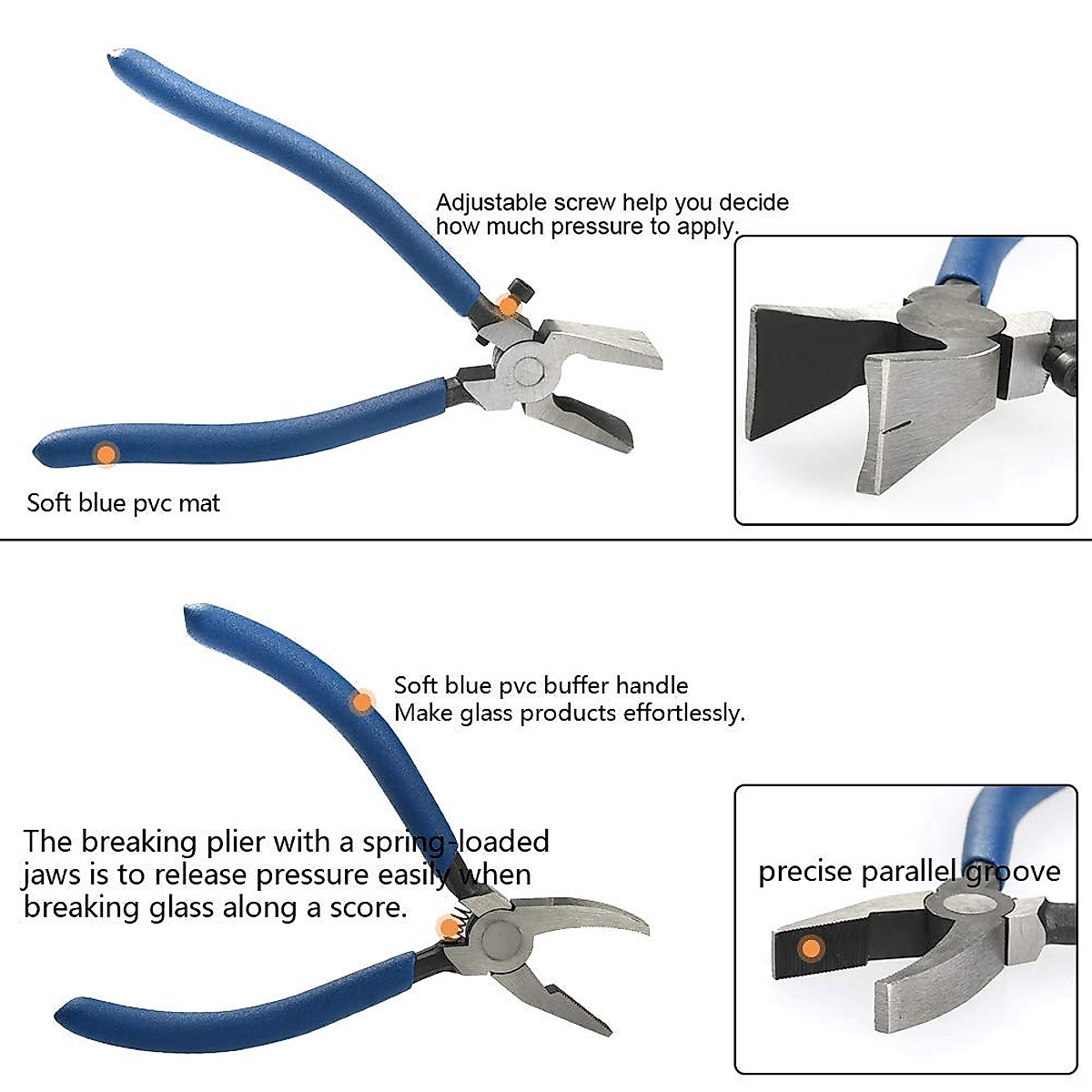 Adjustable screw help you decide how much pressure to apply.

Soft blue pvc mat

Soft blue pvc buffer handle
Make glass products effortlessly.

The breaking plier with a spring-loaded jaws is to release pressure easily when breaking glass along a score.

precise parallel groove