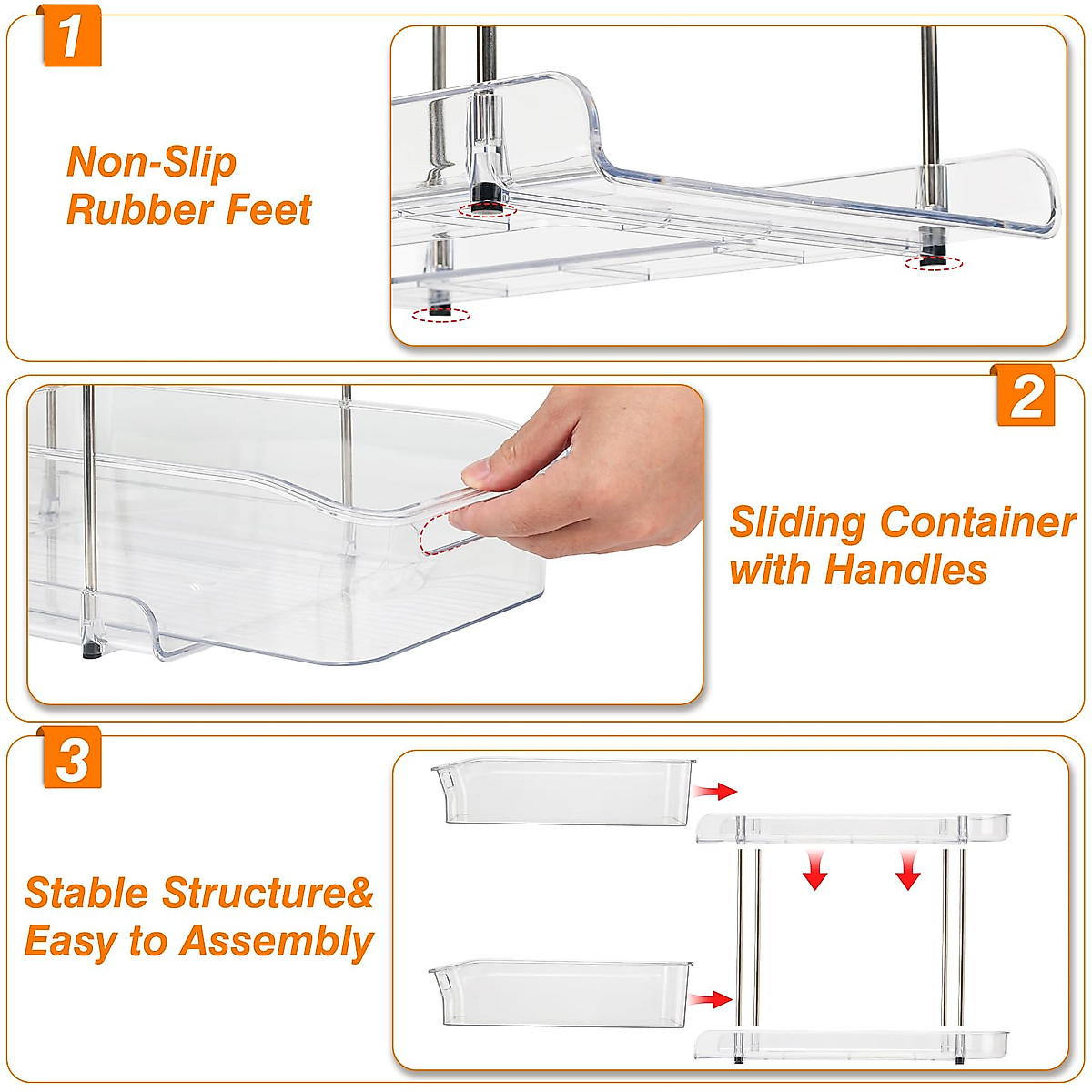 1

Non-Slip
Rubber Feet

2

Sliding Container
with Handles

3

Stable Structure&
Easy to Assembly