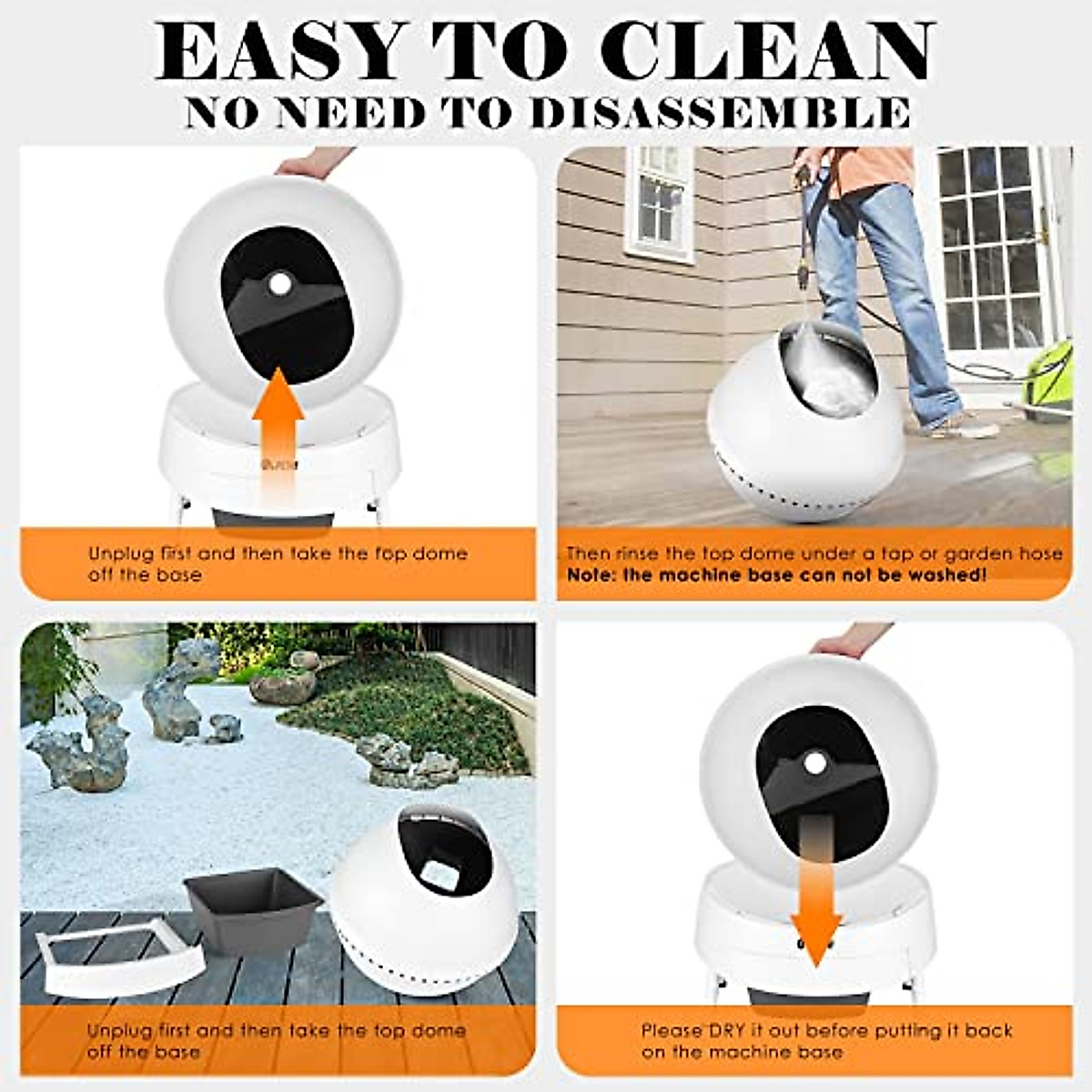 EASY TO CLEAN
NO NEED TO DISASSEMBLE

Unplug first and then take the top dome off the base

Then rinse the top dome under a tap or garden hose
Note: the machine base can not be washed!

Unplug first and then take the top dome off the base

Please DRY it out before putting it back on the machine base