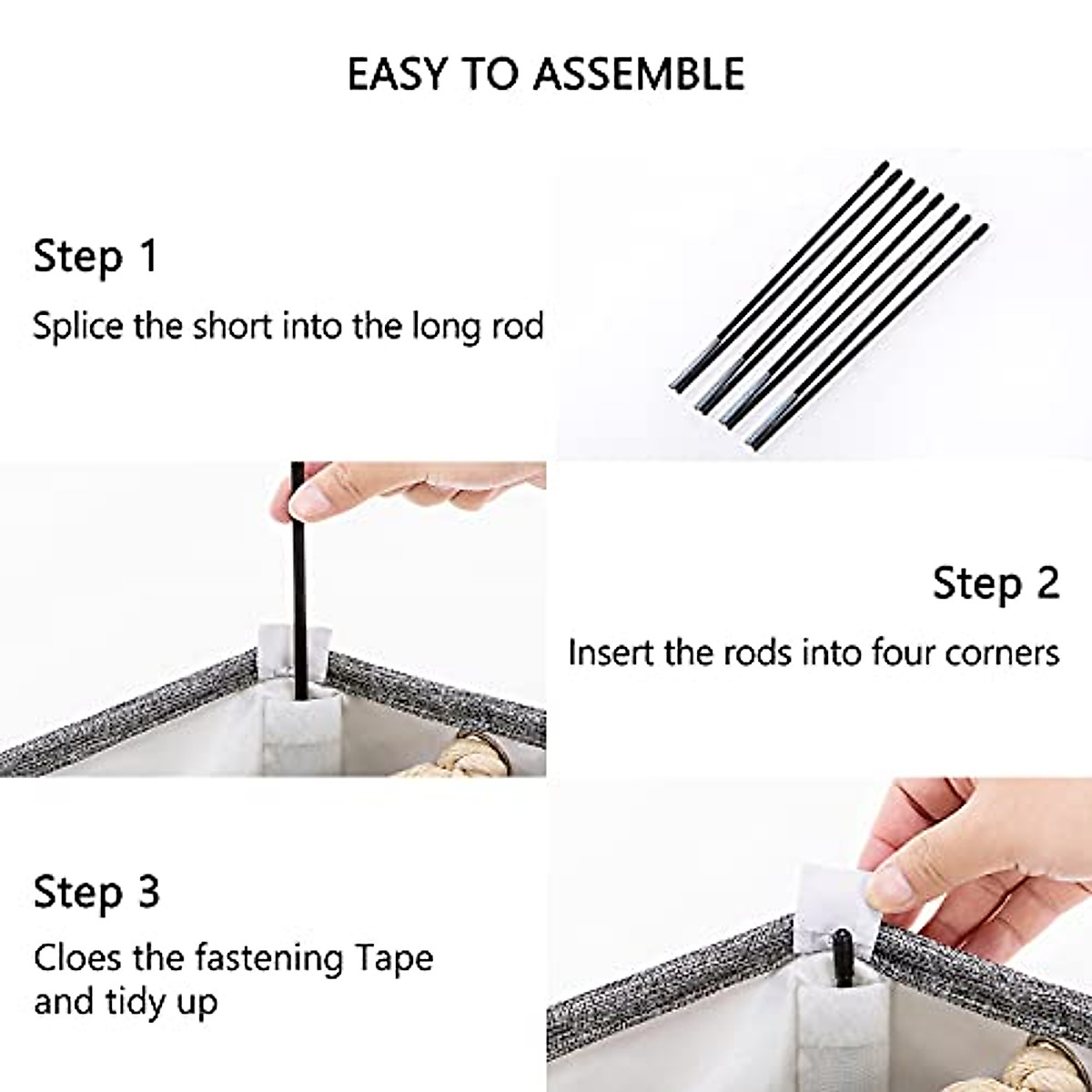 EASY TO ASSEMBLE

Step 1

Splice the short into the long rod

Step 2

Insert the rods into four corners

Step 3

Cloes the fastening Tape and tidy up