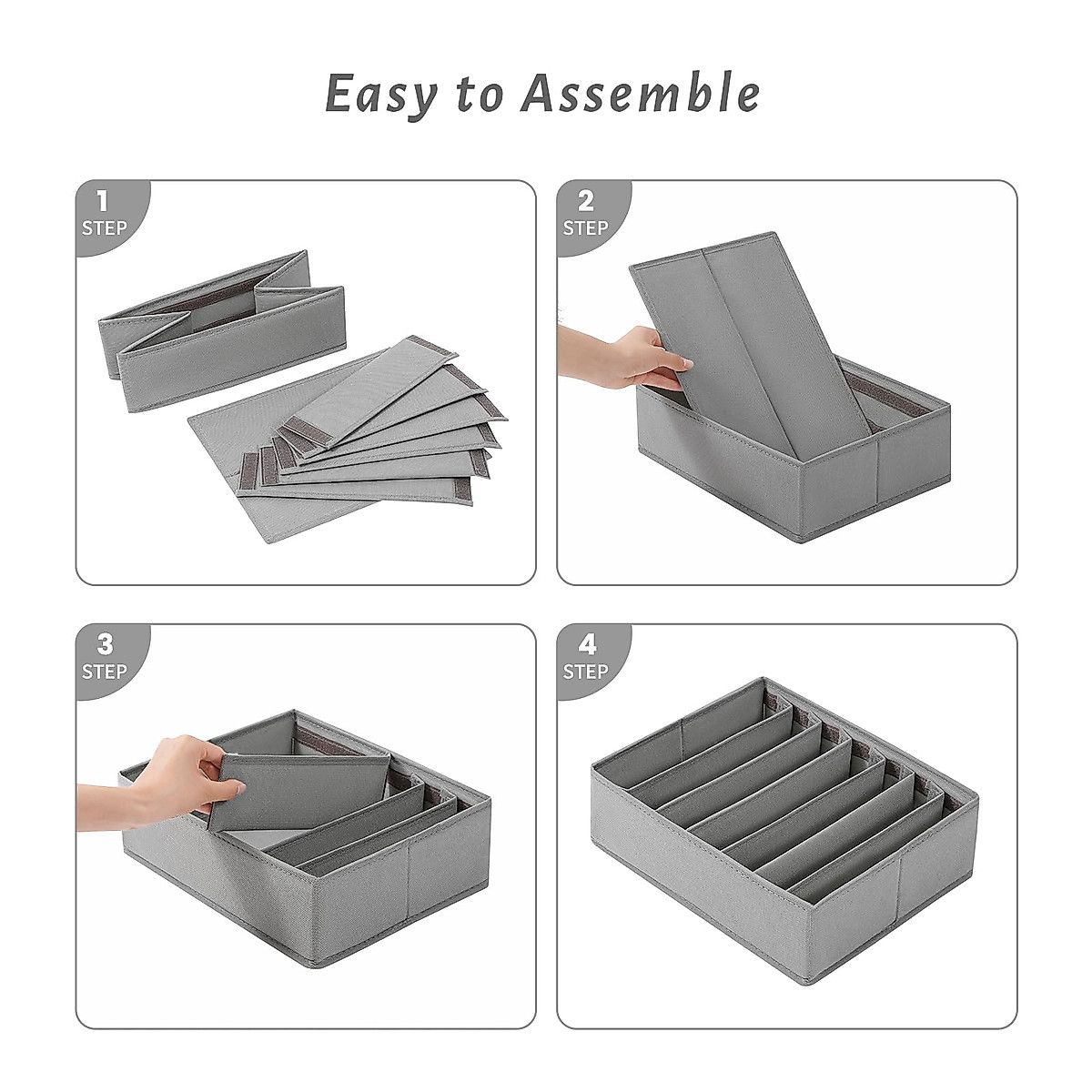 Easy to Assemble

1
STEP

2
STEP

3
STEP

4
STEP